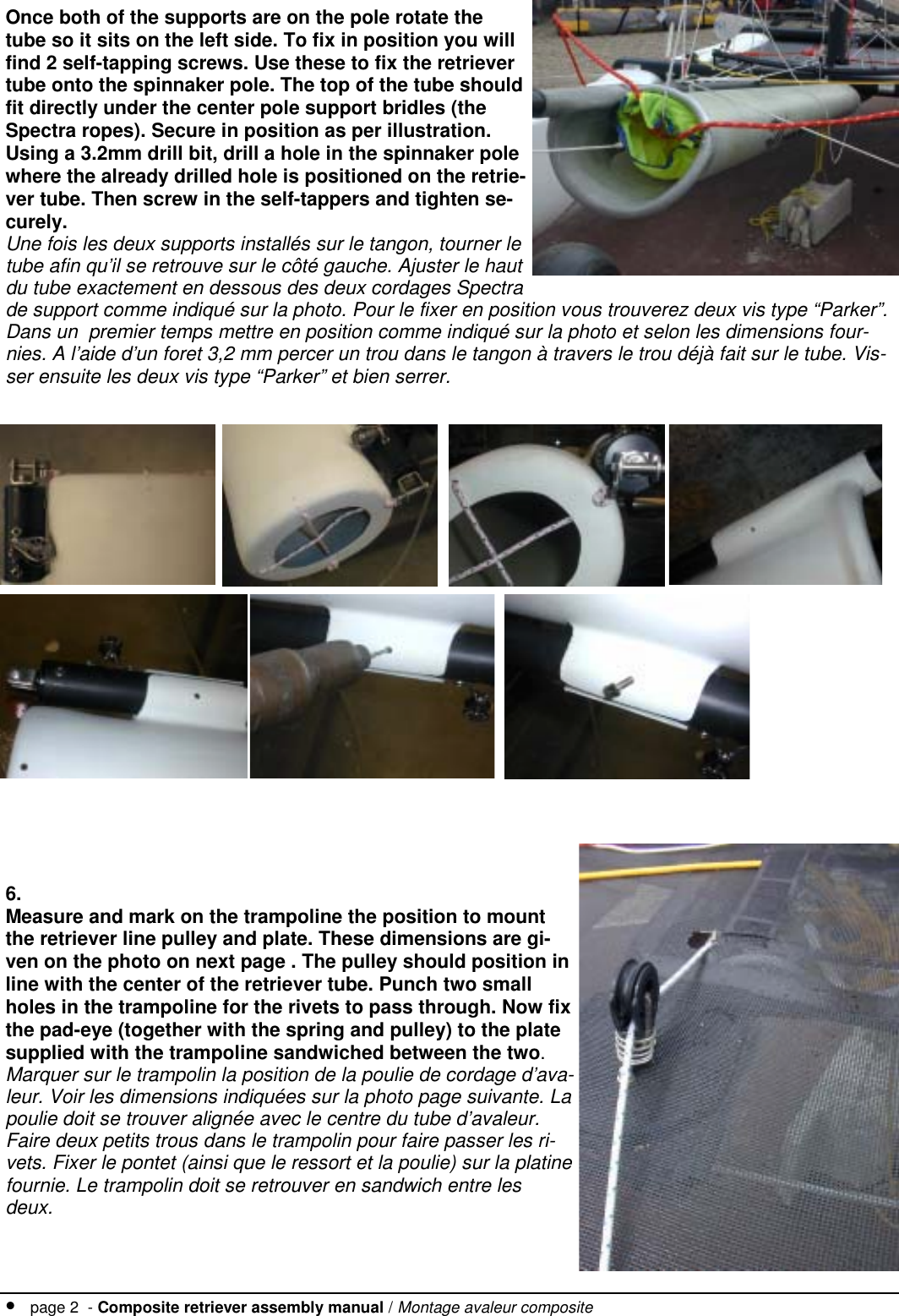 Once both of the supports are on the pole rotate the tube so it sits on the left side. To fix in position you will find 2 self-tapping screws. Use these to fix the retriever tube onto the spinnaker pole. The top of the tube should fit directly under the center pole support bridles (the Spectra ropes). Secure in position as per illustration. Using a 3.2mm drill bit, drill a hole in the spinnaker pole where the already drilled hole is positioned on the retriever tube. Then screw in the self-tappers and tighten securely.
Une fois les deux supports installés sur le tangon, tourner le tube afin qu'il se retrouve sur le côté gauche. Ajuster le haut du tube exactement en dessous des deux cordages Spectra de support comme indiqué sur la photo. Pour le fixer en position vous trouverez deux vis type "Parker". Dans un premier temps mettre en position comme indiqué sur la photo et selon les dimensions fournies. A l'aide d'un foret 3,2 mm percer un trou dans le tangon à travers le trou déjà fait sur le tube. Visser ensuite les deux vis type "Parker" et bien serrer.

6.
Measure and mark on the trampoline the position to mount the retriever line pulley and plate. These dimensions are given on the photo on next page . The pulley should position in line with the center of the retriever tube. Punch two small holes in the trampoline for the rivets to pass through. Now fix the pad-eye (together with the spring and pulley) to the plate supplied with the trampoline sandwiched between the two.
Marquer sur le trampolin la position de la poulie de cordage d'avaleur. Voir les dimensions indiquées sur la photo page suivante. La poulie doit se trouver alignée avec le centre du tube d'avaleur. Faire deux petits trous dans le trampolin pour faire passer les rivets. Fixer le pontet (ainsi que le ressort et la poulie) sur la platine fournie. Le trampolin doit se retrouver en sandwich entre les deux.

• page 2 - Composite retriever assembly manual / Montage avaleur composite