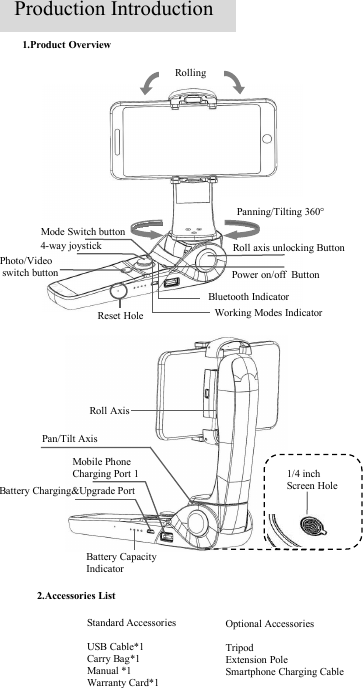 Production Introduction

1.Product Overview

Rolling

Panning/Tilting 360°

Mode Switch button

4-way joystick

Photo/Video switch button

Roll axis unlocking Button

Power on/off Button

Bluetooth Indicator

Working Modes Indicator

Reset Hole

Roll Axis

Pan/Tilt Axis

Mobile Phone Charging Port 1

Battery Charging&Upgrade Port

1/4 inch Screen Hole

Battery Capacity Indicator

2.Accessories List

Standard Accessories

USB Cable*1
Carry Bag*1
Manual *1
Warranty Card*1

Optional Accessories

Tripod
Extension Pole
Smartphone Charging Cable