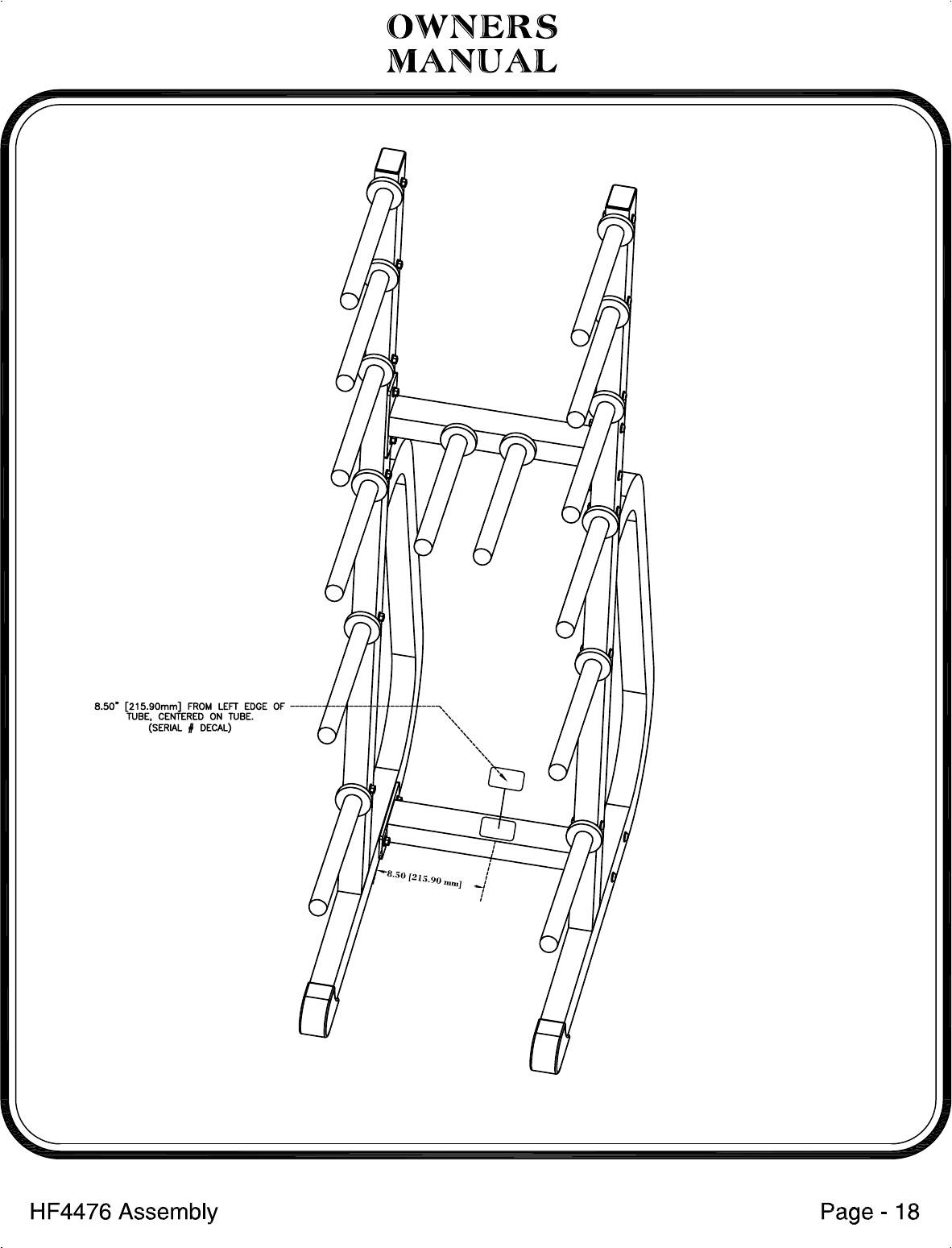 OWNERS
MANUAL

8.50" [215.90mm] FROM LEFT EDGE OF TUBE, CENTERED ON TUBE. (SERIAL # DECAL)

8.50 [215.90 mm]

HF4476 Assembly

Page - 18