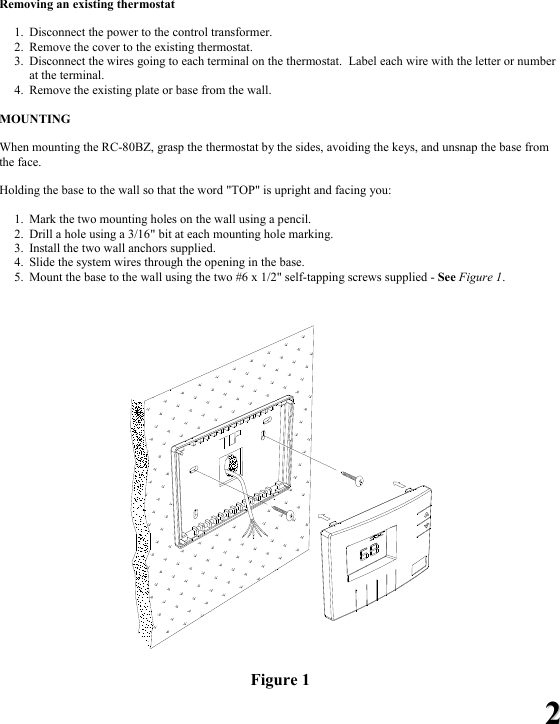 Removing an existing thermostat

1. Disconnect the power to the control transformer.
2. Remove the cover to the existing thermostat.
3. Disconnect the wires going to each terminal on the thermostat. Label each wire with the letter or number at the terminal.
4. Remove the existing plate or base from the wall.

MOUNTING

When mounting the RC-80BZ, grasp the thermostat by the sides, avoiding the keys, and unsnap the base from the face.

Holding the base to the wall so that the word "TOP" is upright and facing you:

1. Mark the two mounting holes on the wall using a pencil.
2. Drill a hole using a 3/16" bit at each mounting hole marking.
3. Install the two wall anchors supplied.
4. Slide the system wires through the opening in the base.
5. Mount the base to the wall using the two #6 x 1/2" self-tapping screws supplied - See Figure 1.

TOP

68

Figure 1

2