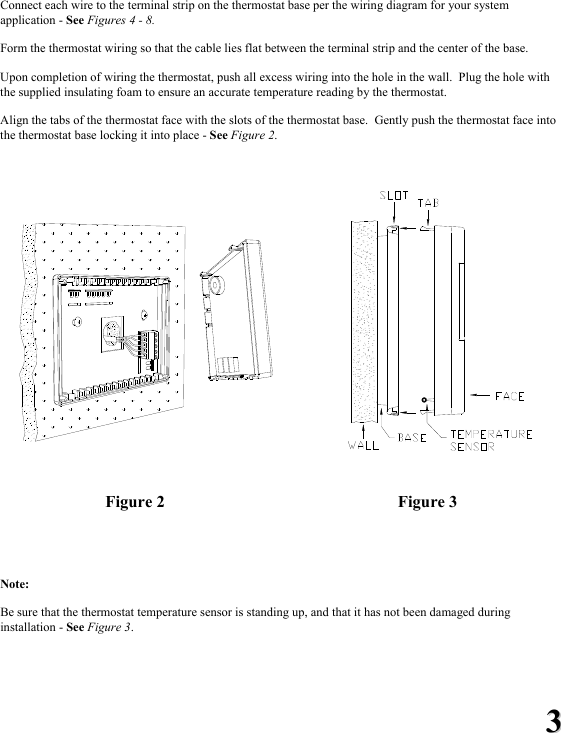 Connect each wire to the terminal strip on the thermostat base per the wiring diagram for your system application - See Figures 4 - 8.

Form the thermostat wiring so that the cable lies flat between the terminal strip and the center of the base.

Upon completion of wiring the thermostat, push all excess wiring into the hole in the wall. Plug the hole with the supplied insulating foam to ensure an accurate temperature reading by the thermostat.

Align the tabs of the thermostat face with the slots of the thermostat base. Gently push the thermostat face into the thermostat base locking it into place - See Figure 2.

SLOT
TAB
FACE
WALL
BASE
TEMPERATURE SENSOR

Figure 2

Figure 3

Note:

Be sure that the thermostat temperature sensor is standing up, and that it has not been damaged during installation - See Figure 3.

3