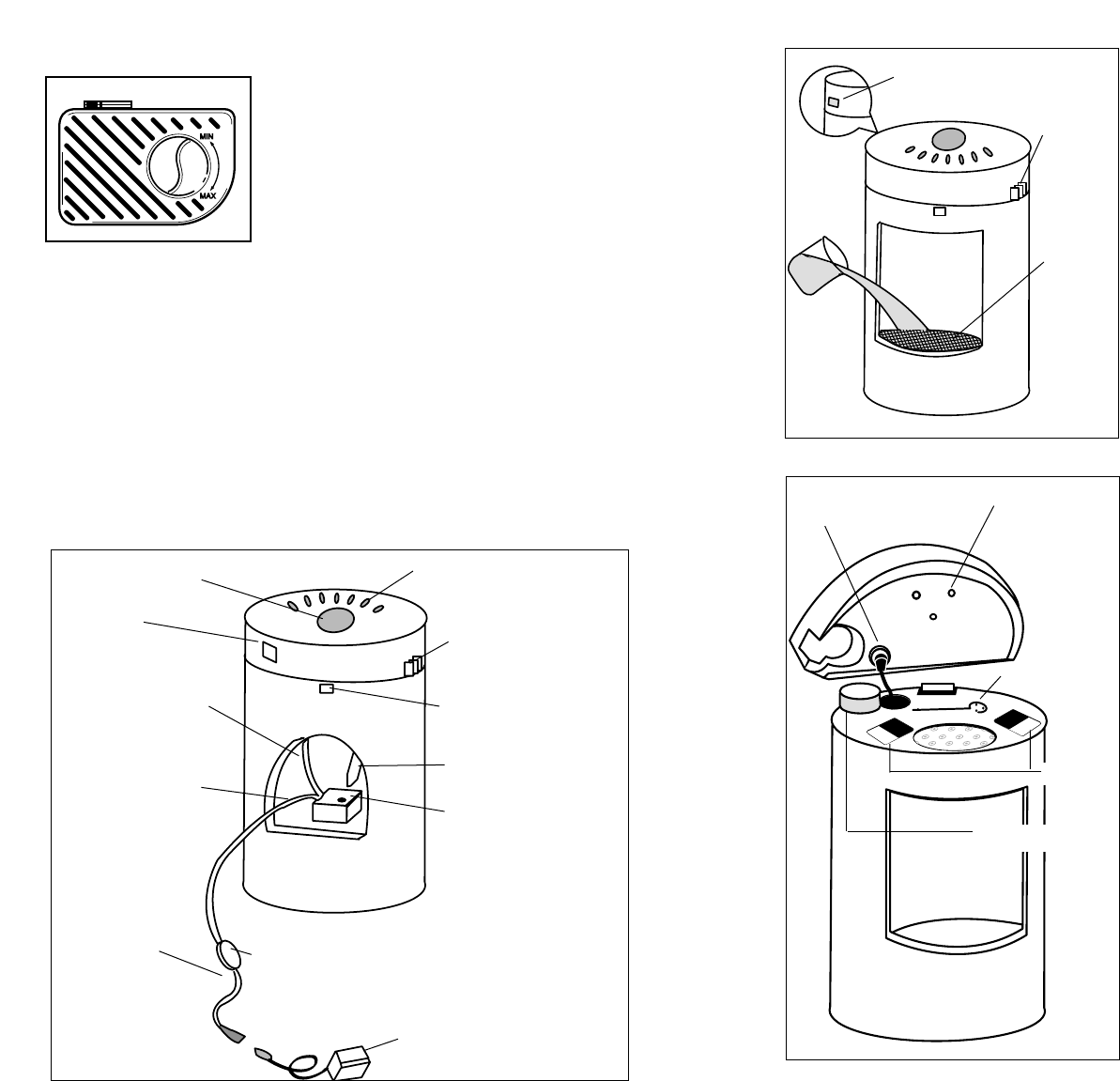 MIN
MAX