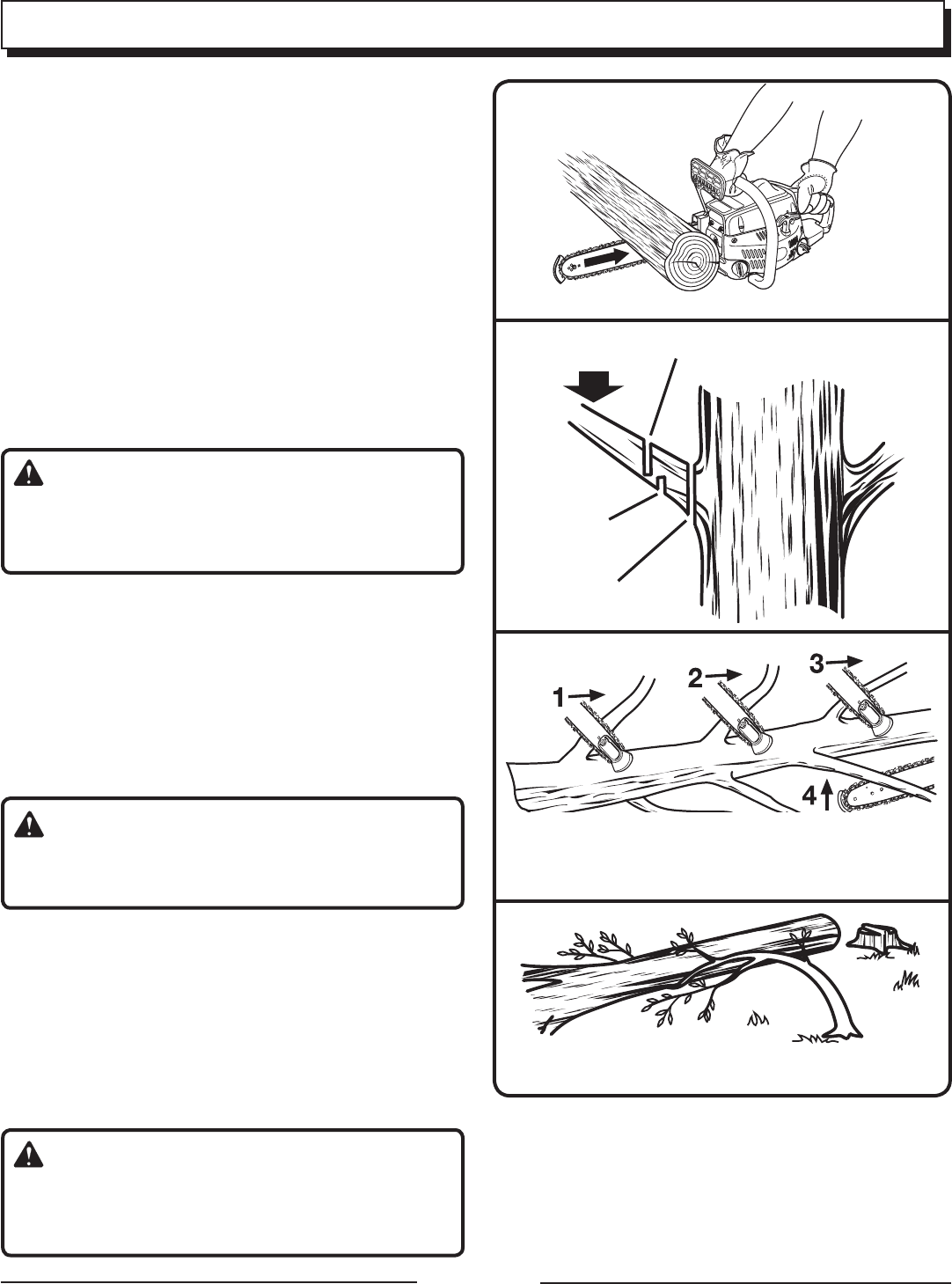 1
2
3
4