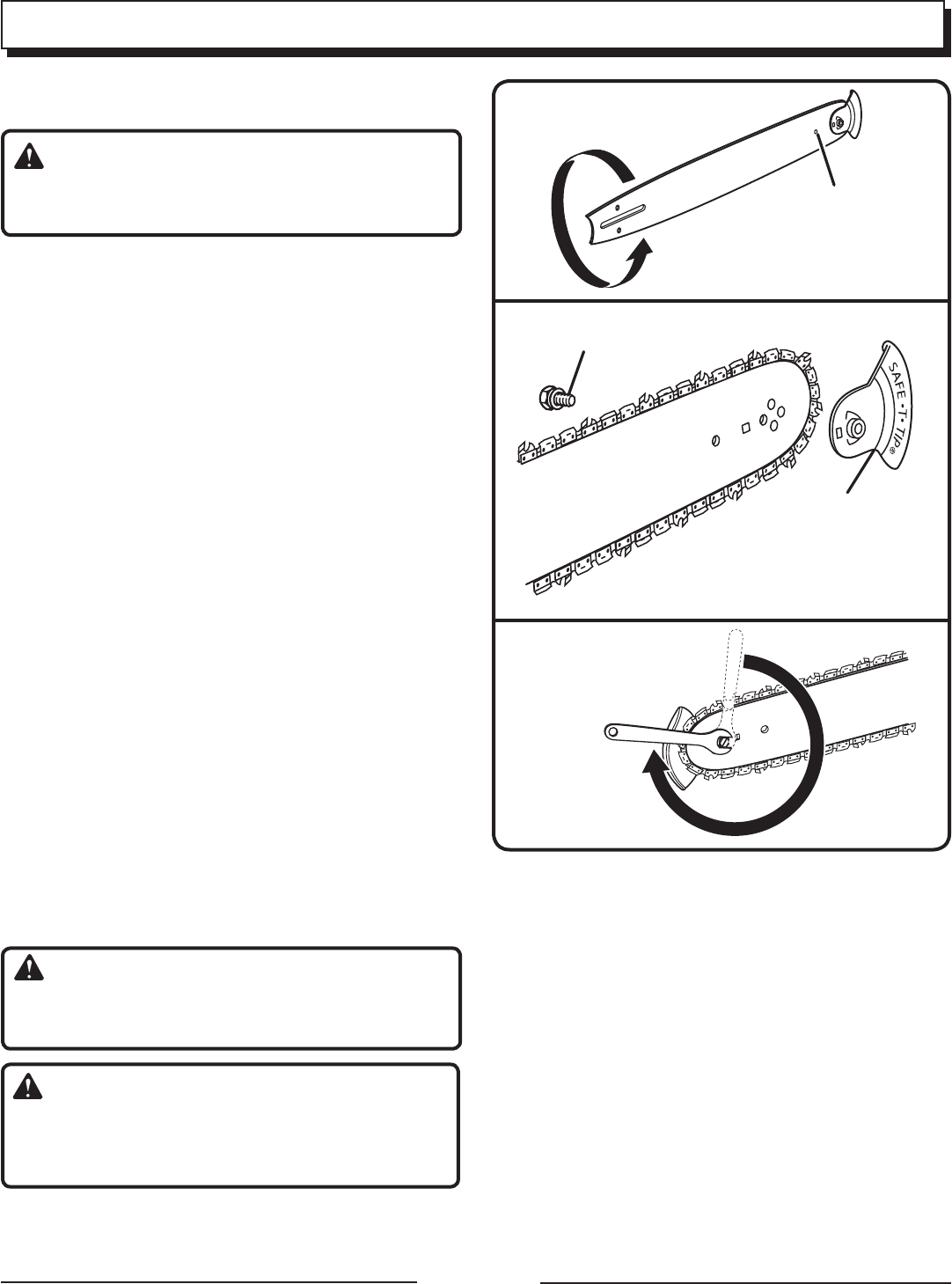 SAFE·T·TIP®