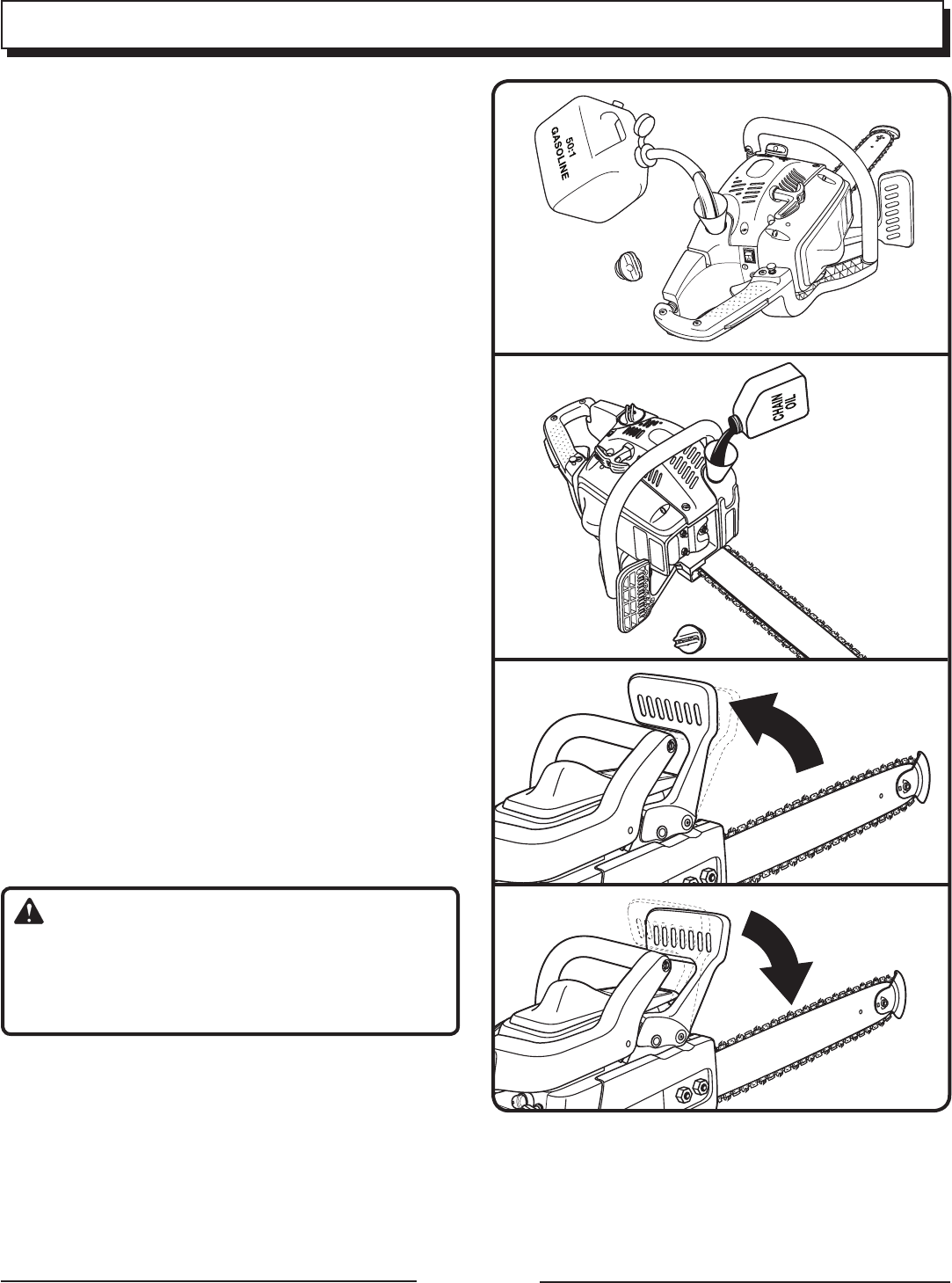 50:1
GASOLINE

CHAIN
OIL