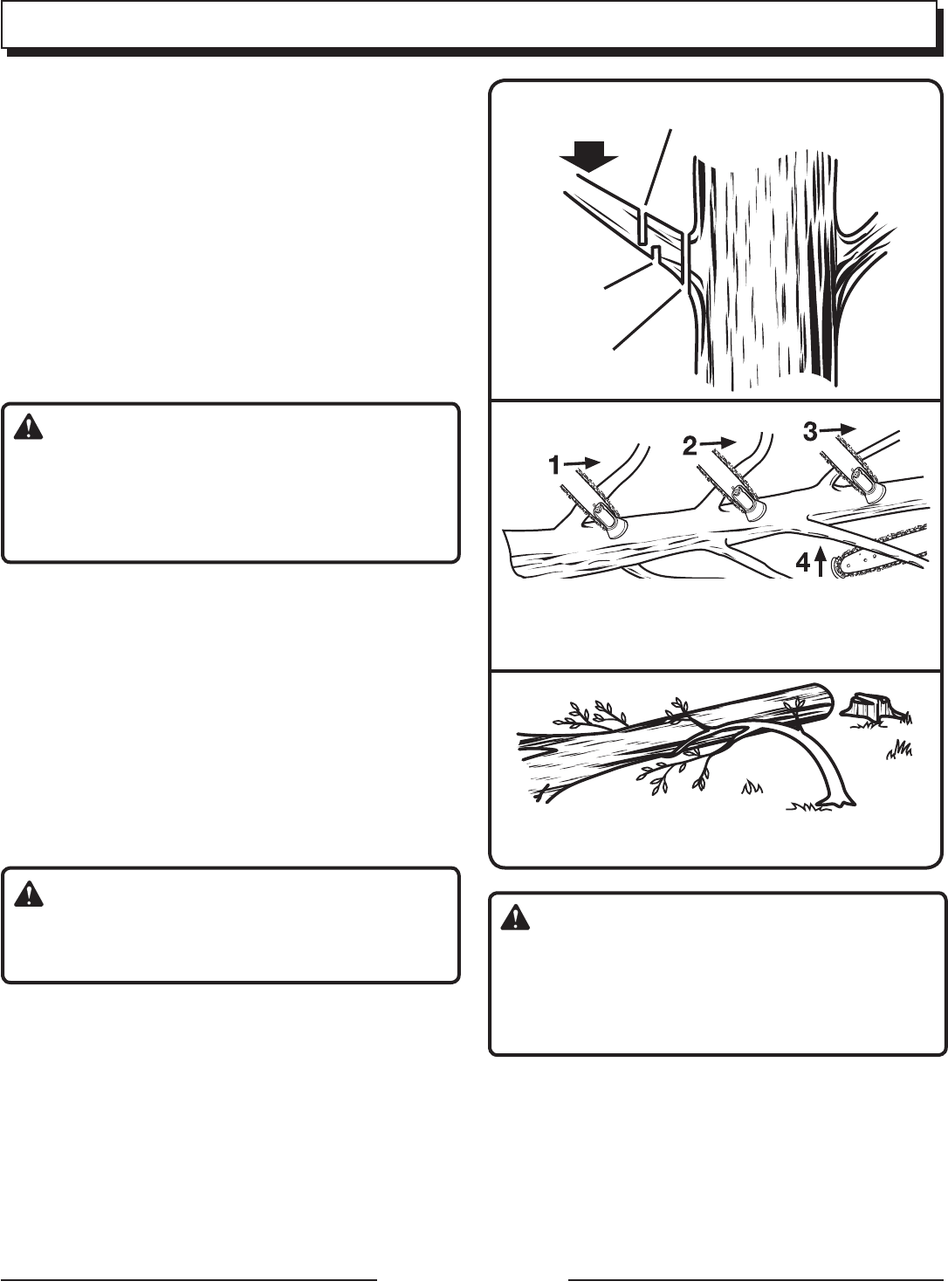 1
2
3
4