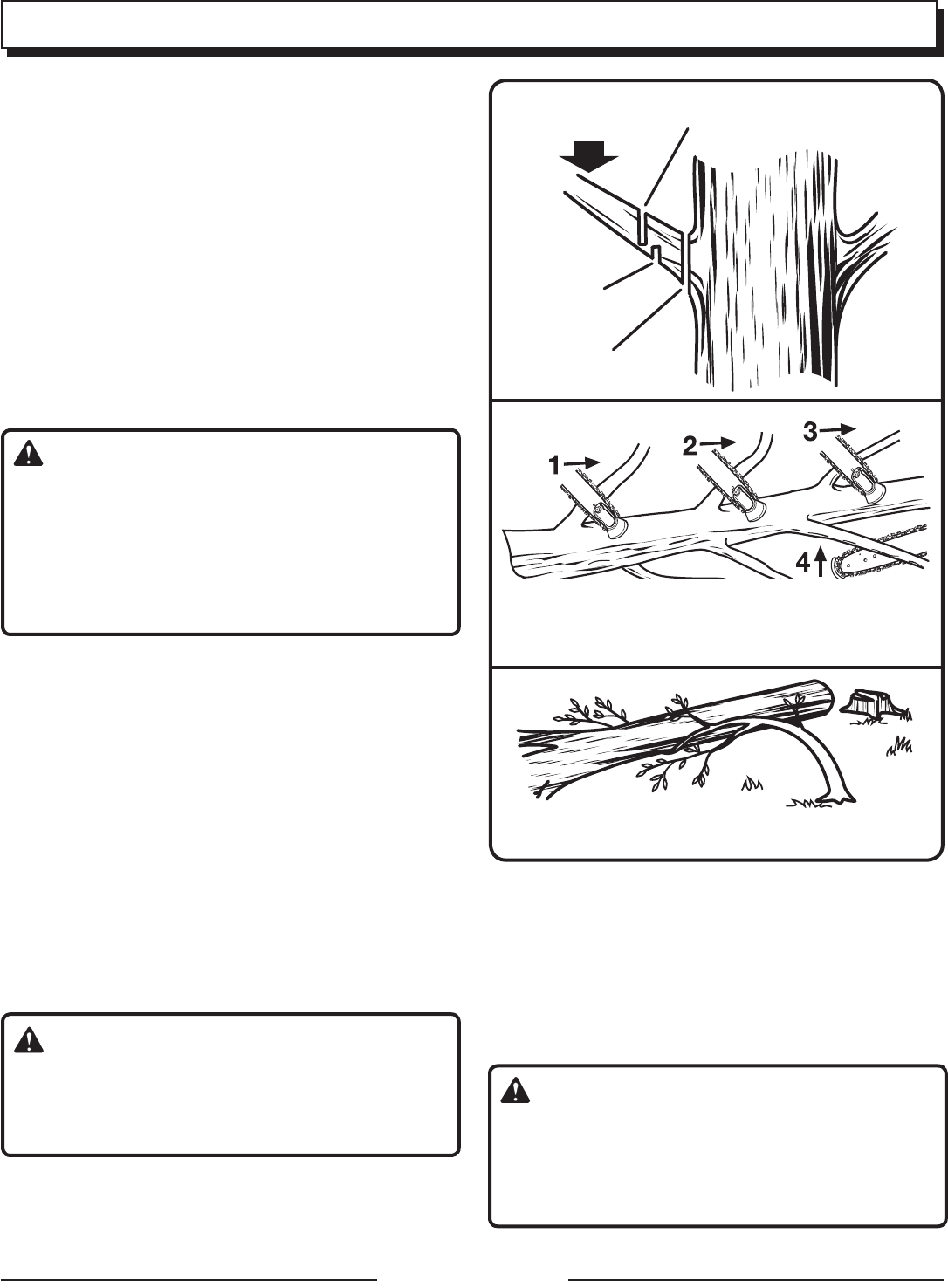 1
2
3
4