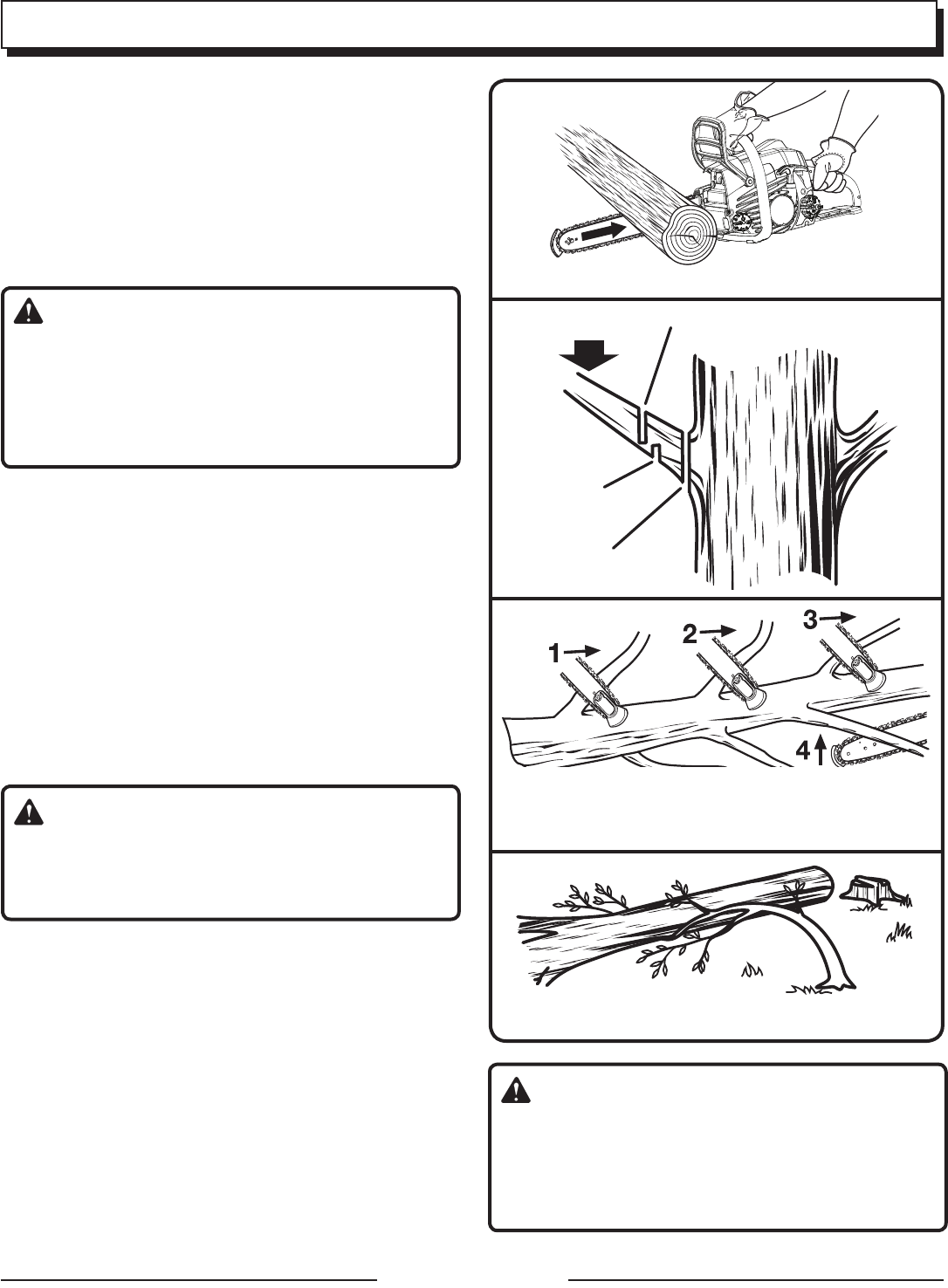 1

2

3

4