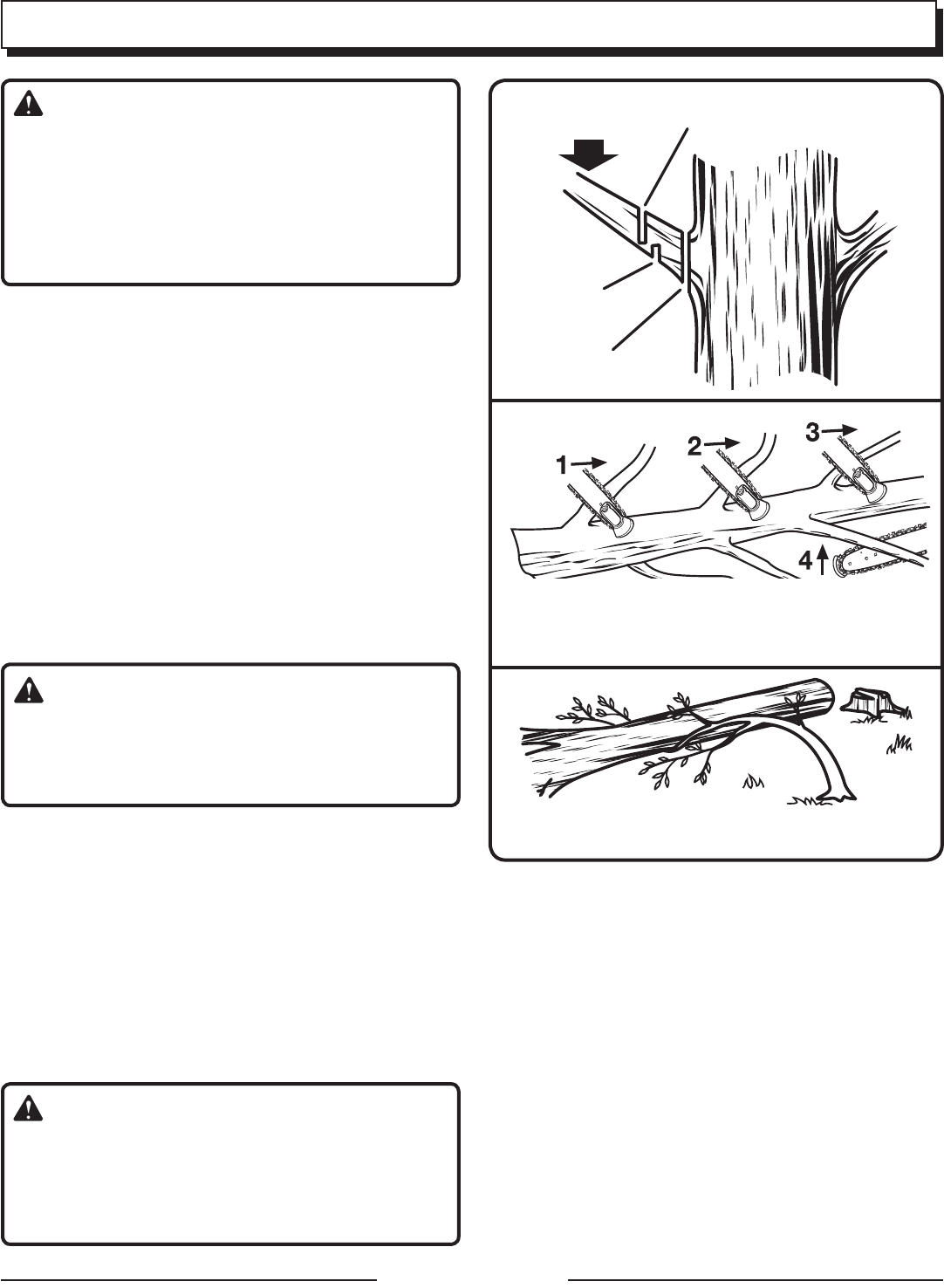 1

2

3

4