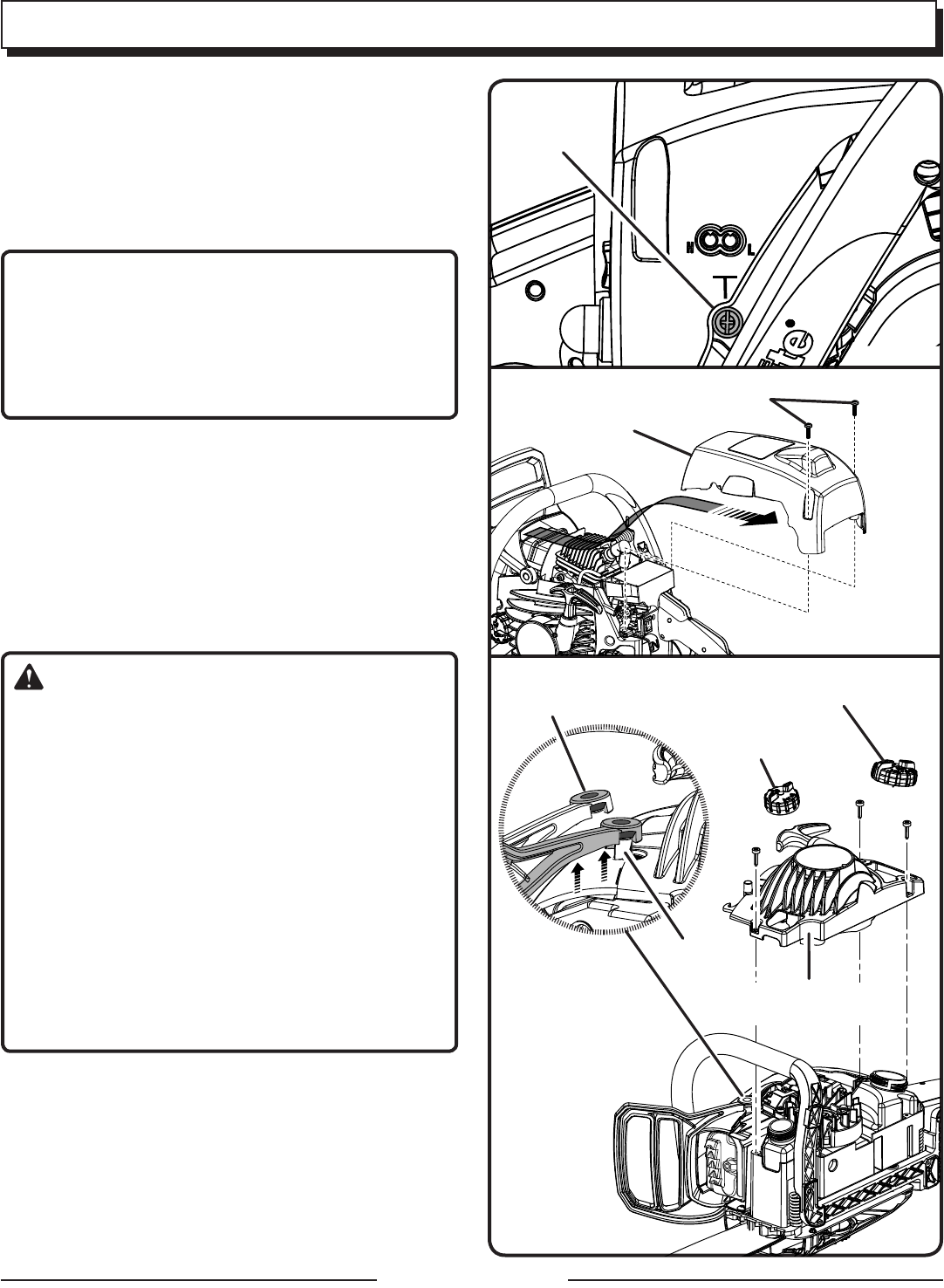 H L

T