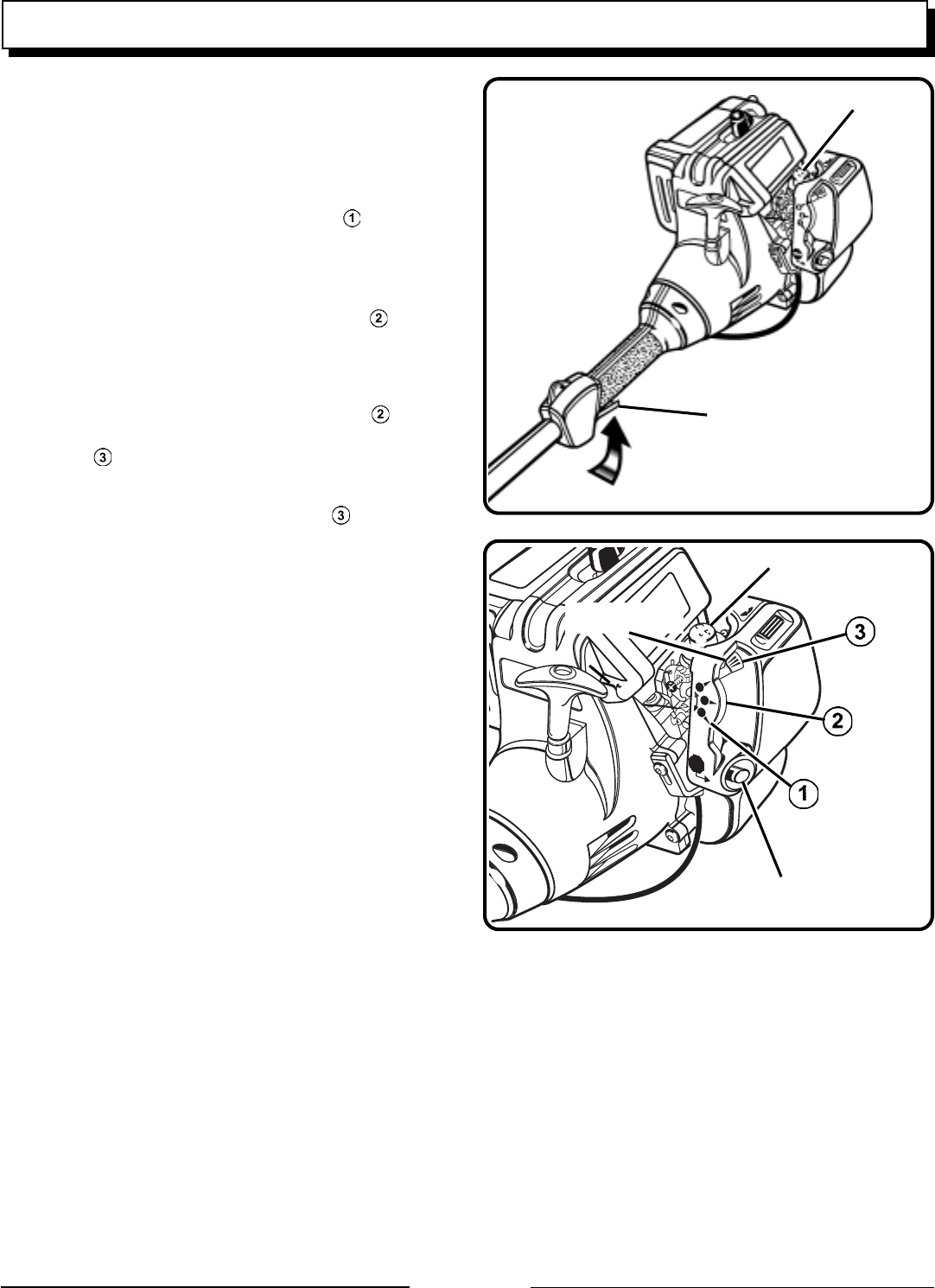 1

2

2

3

3

3

2

1