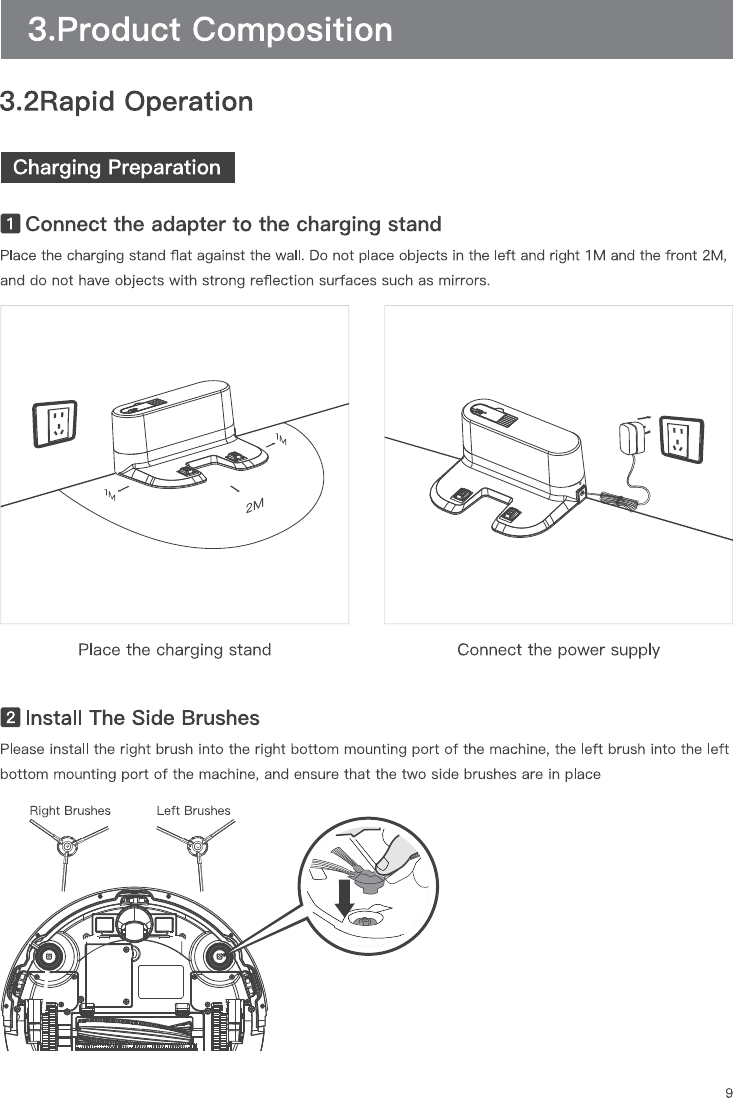 3.Product Composition

3.2Rapid Operation

Charging Preparation

1 Connect the adapter to the charging stand

Place the charging stand flat against the wall. Do not place objects in the left and right 1M and the front 2M, and do not have objects with strong reflection surfaces such as mirrors.

1M

1M

2M

Place the charging stand

Connect the power supply

2 Install The Side Brushes

Please install the right brush into the right bottom mounting port of the machine, the left brush into the left bottom mounting port of the machine, and ensure that the two side brushes are in place

Right Brushes

Left Brushes

9