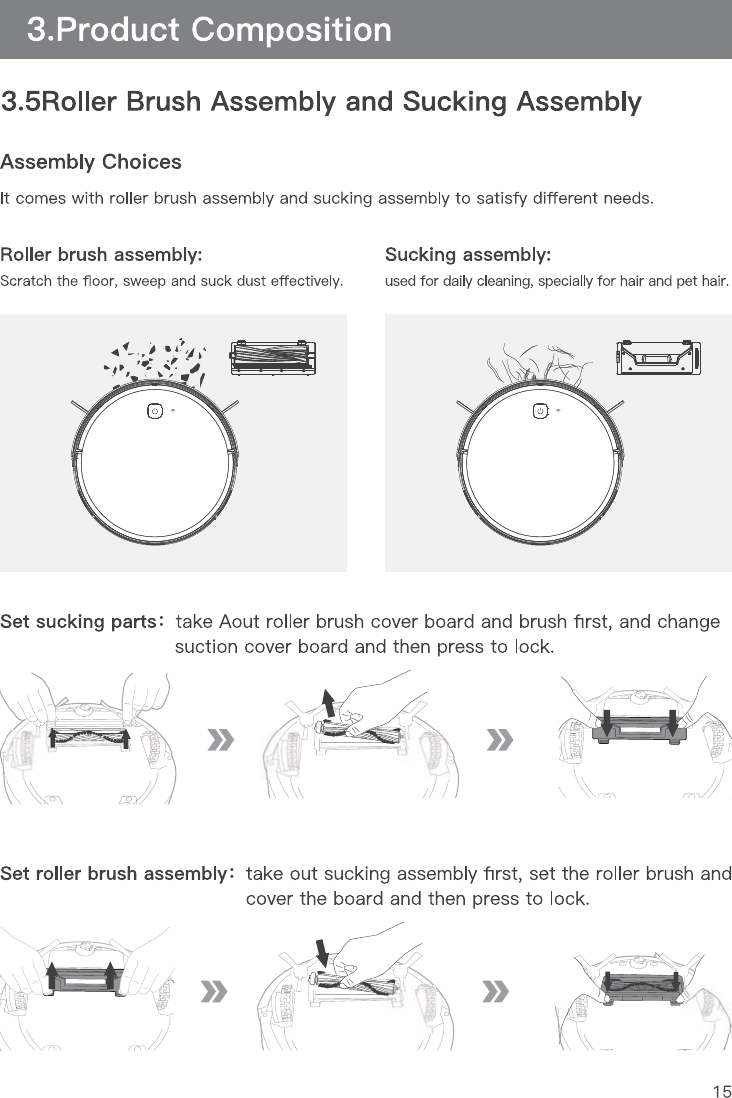 3.Product Composition

3.5Roller Brush Assembly and Sucking Assembly

Assembly Choices

It comes with roller brush assembly and sucking assembly to satisfy different needs.

Roller brush assembly:

Scratch the floor, sweep and suck dust effectively.

Sucking assembly:

used for daily cleaning, specially for hair and pet hair.

Set sucking parts: take Aout roller brush cover board and brush first, and change suction cover board and then press to lock.

Set roller brush assembly: take out sucking assembly first, set the roller brush and cover the board and then press to lock.

15