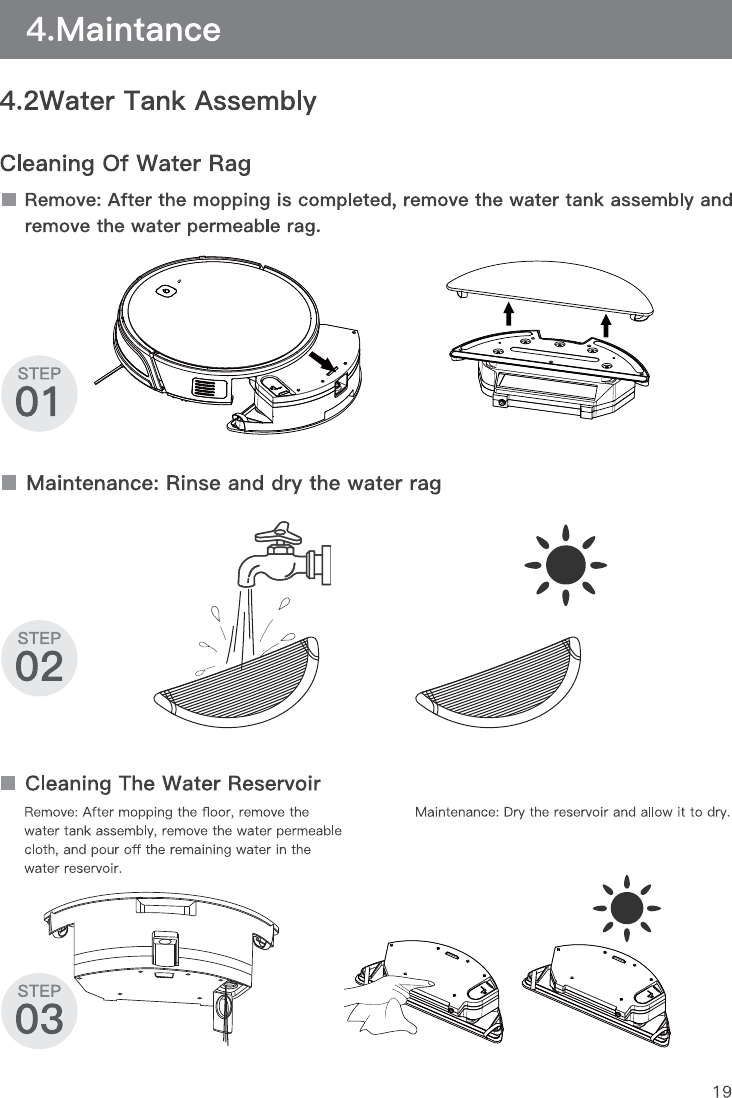 4.Maintance

4.2Water Tank Assembly

Cleaning Of Water Rag

Remove: After the mopping is completed, remove the water tank assembly and remove the water permeable rag.

STEP 01

Maintenance: Rinse and dry the water rag

STEP 02

Cleaning The Water Reservoir

Remove: After mopping the floor, remove the water tank assembly, remove the water permeable cloth, and pour off the remaining water in the water reservoir.

Maintenance: Dry the reservoir and allow it to dry.

STEP 03

19