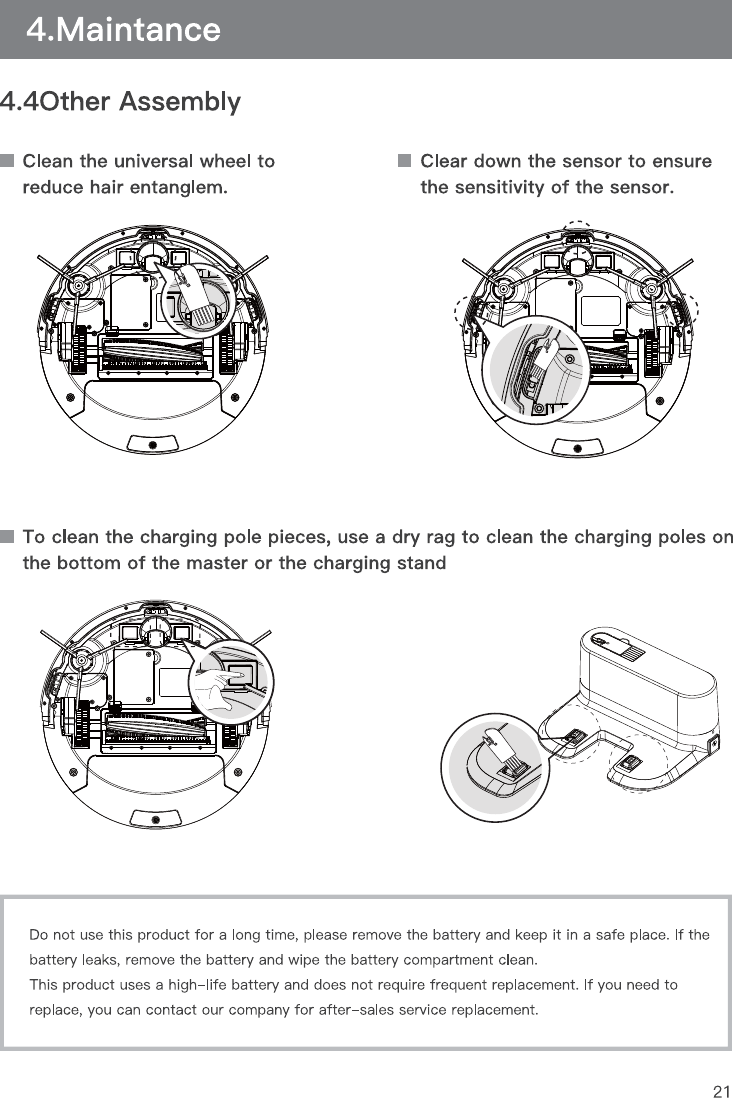 4.Maintance

4.4Other Assembly

Clean the universal wheel to reduce hair entanglem.

Clear down the sensor to ensure the sensitivity of the sensor.

To clean the charging pole pieces, use a dry rag to clean the charging poles on the bottom of the master or the charging stand

Do not use this product for a long time, please remove the battery and keep it in a safe place. If the battery leaks, remove the battery and wipe the battery compartment clean.
This product uses a high-life battery and does not require frequent replacement. If you need to replace, you can contact our company for after-sales service replacement.

21