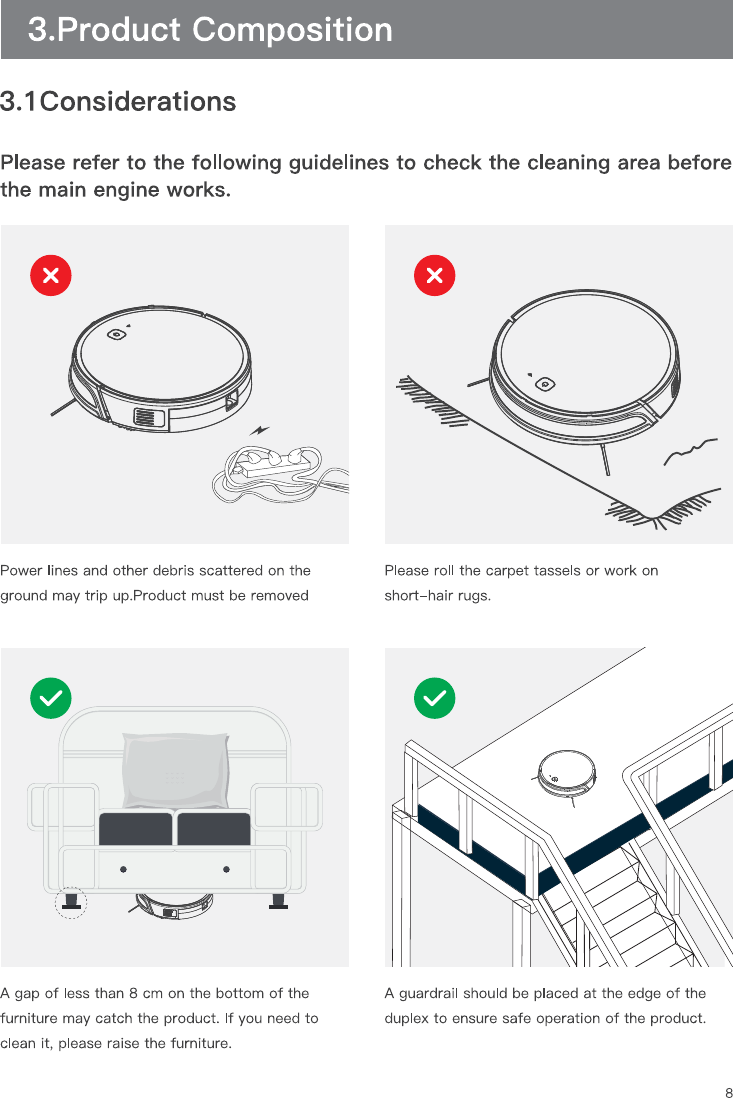 3.Product Composition

3.1Considerations

Please refer to the following guidelines to check the cleaning area before the main engine works.

Power lines and other debris scattered on the ground may trip up.Product must be removed

Please roll the carpet tassels or work on short-hair rugs.

A gap of less than 8 cm on the bottom of the furniture may catch the product. If you need to clean it, please raise the furniture.

A guardrail should be placed at the edge of the duplex to ensure safe operation of the product.

8