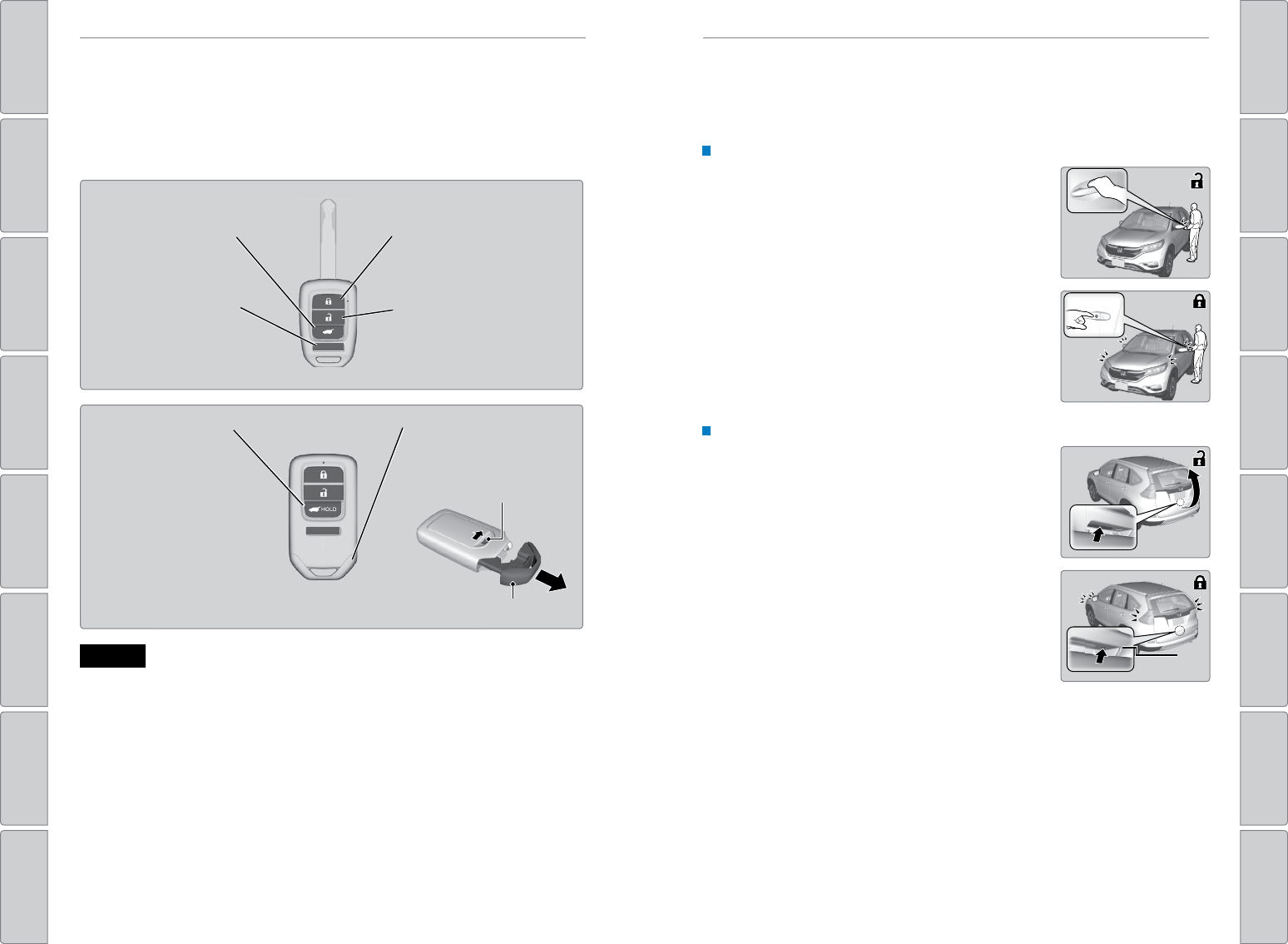 HOLD