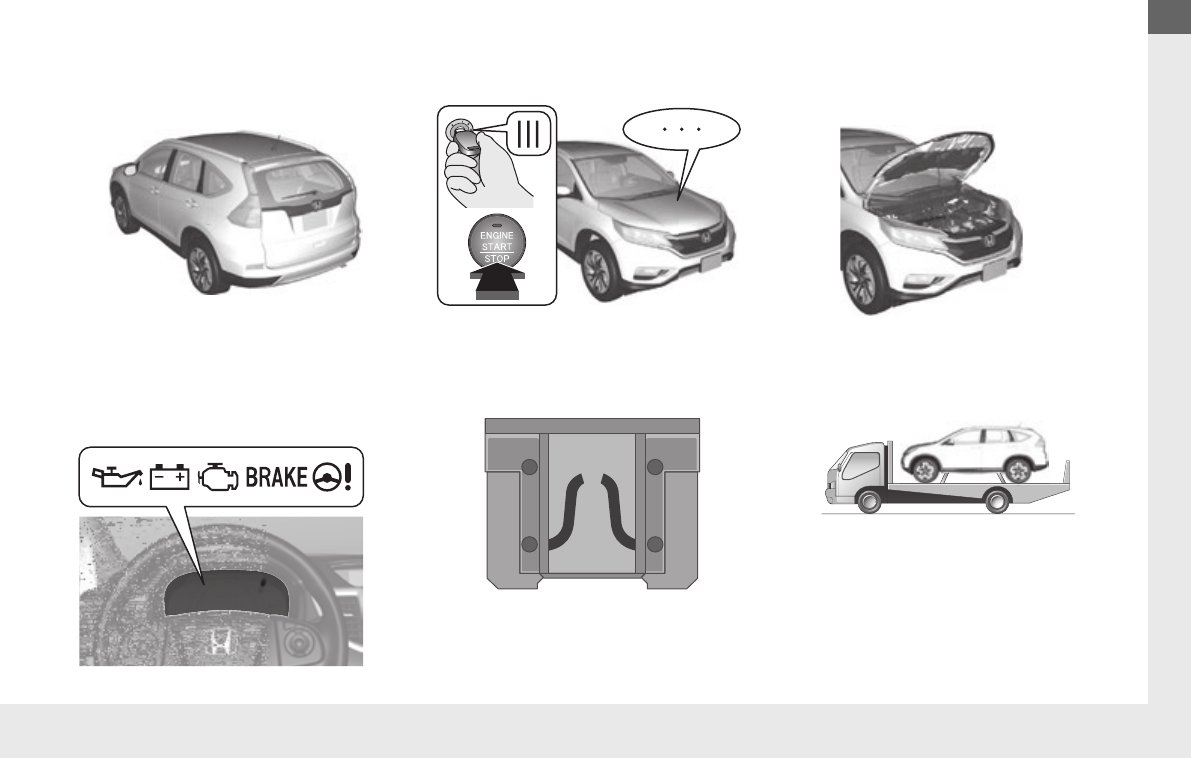 ENGINE
START
STOP

BRAKE