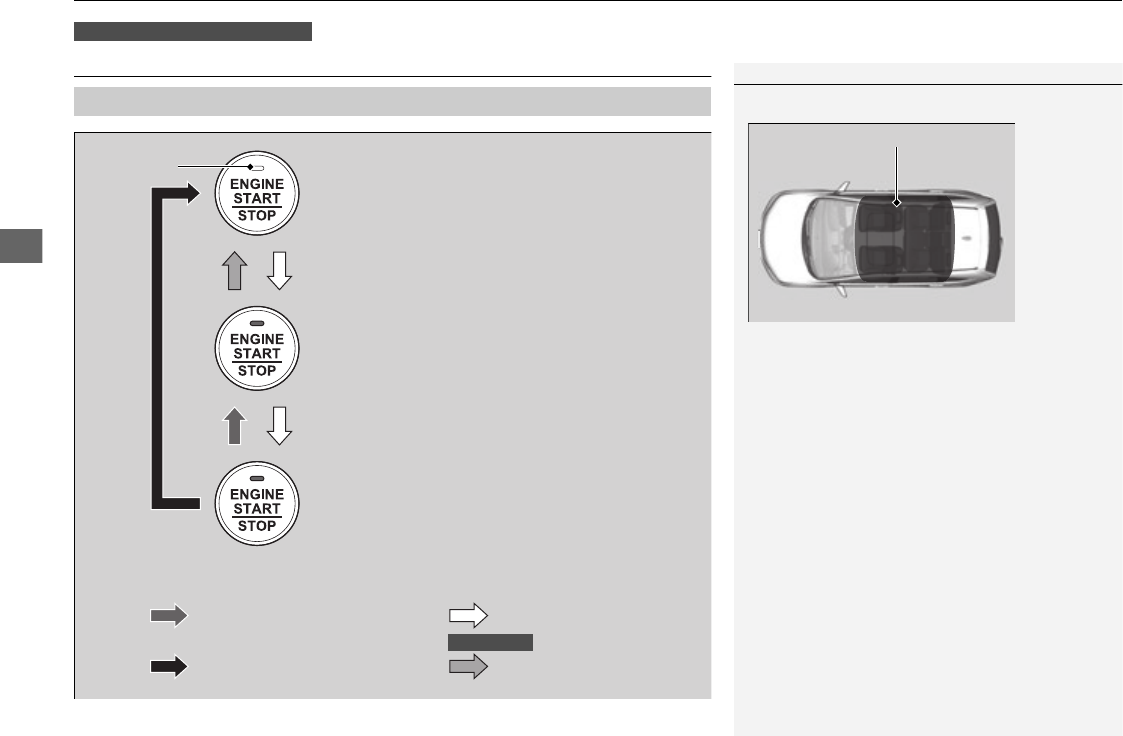 ENGINE
START
STOP

ENGINE
START
STOP

ENGINE
START
STOP