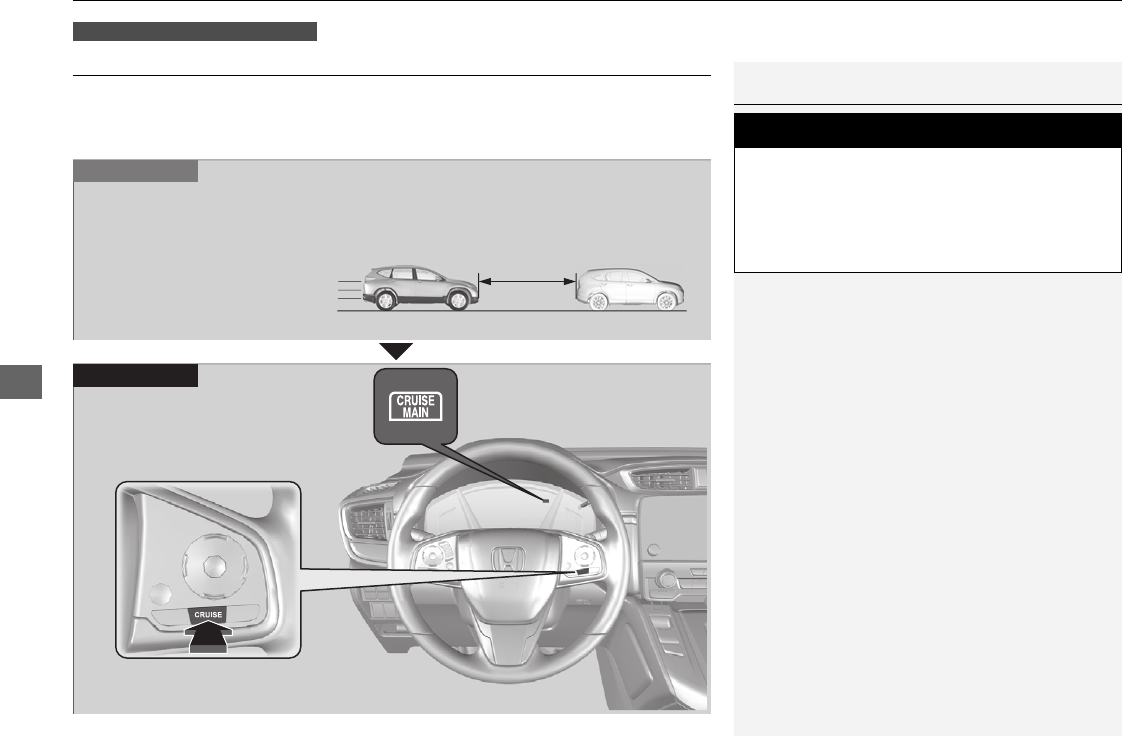 CRUISE
MAIN

CRUISE