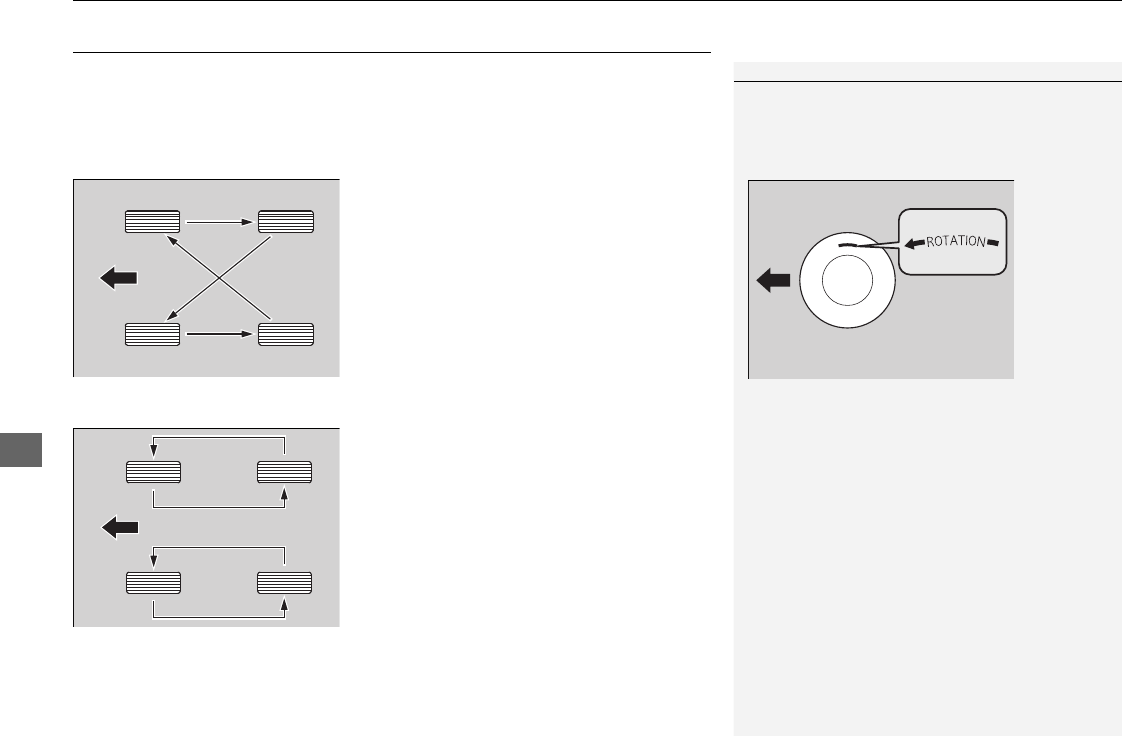 ROTATION