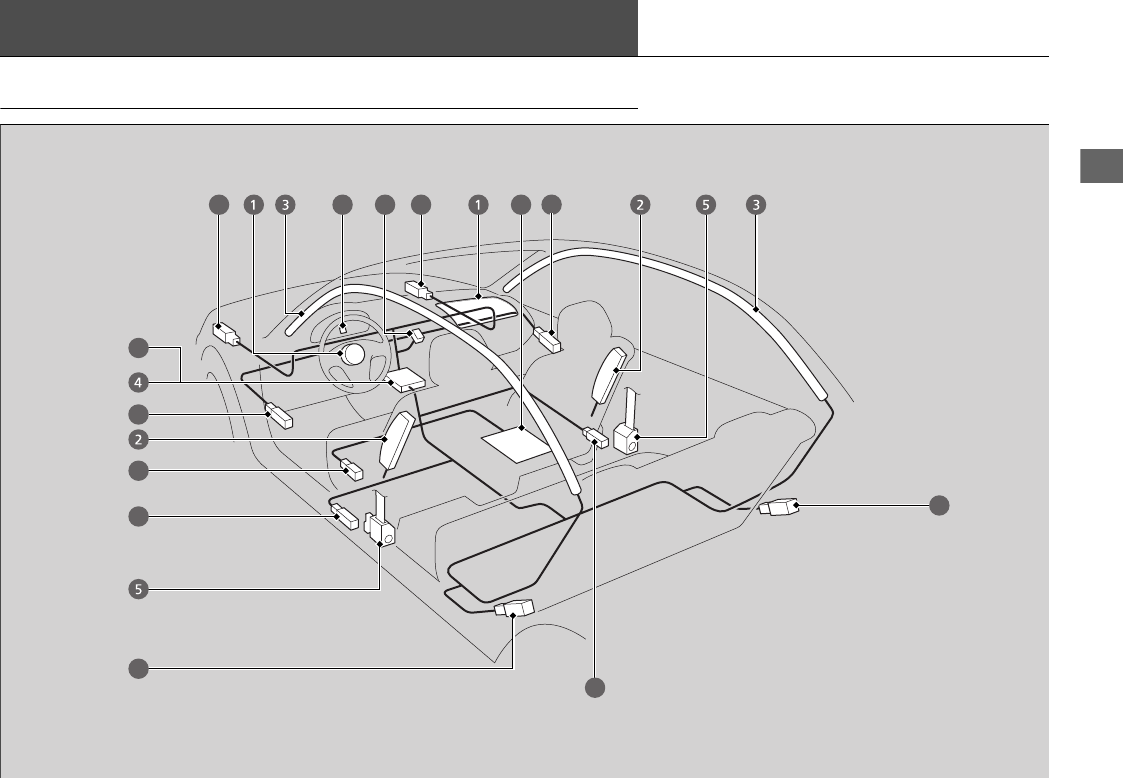 1 3 1 2 5 3

4

2

5