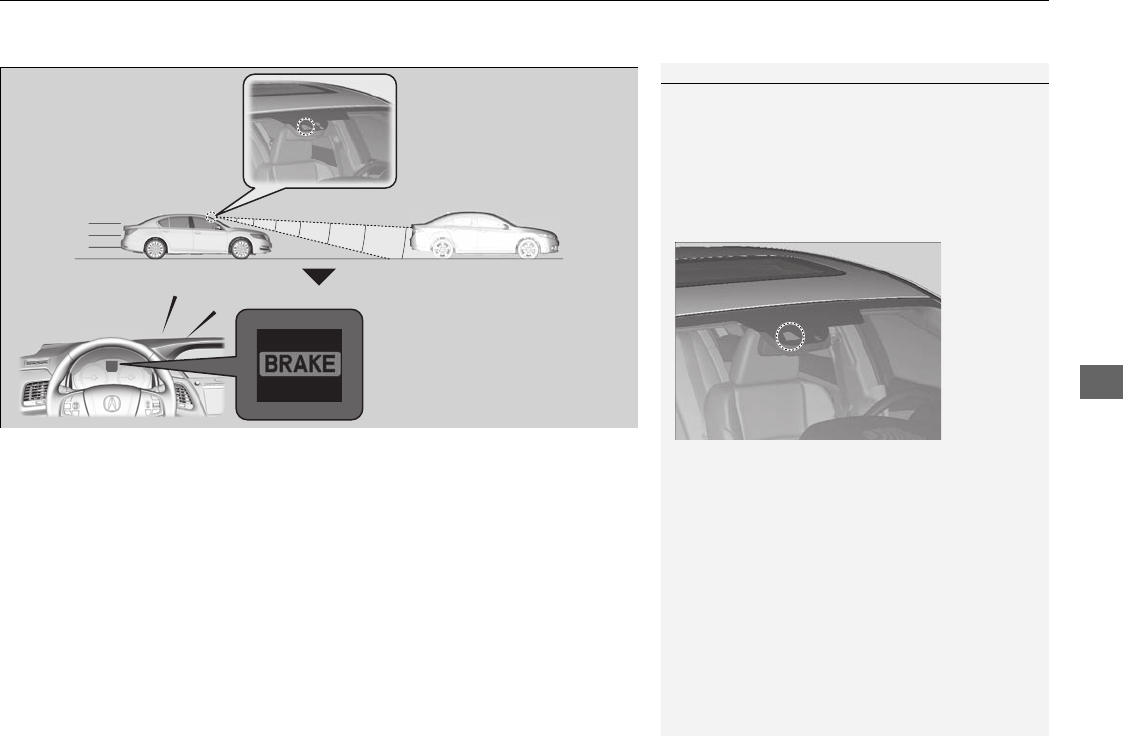 BRAKE