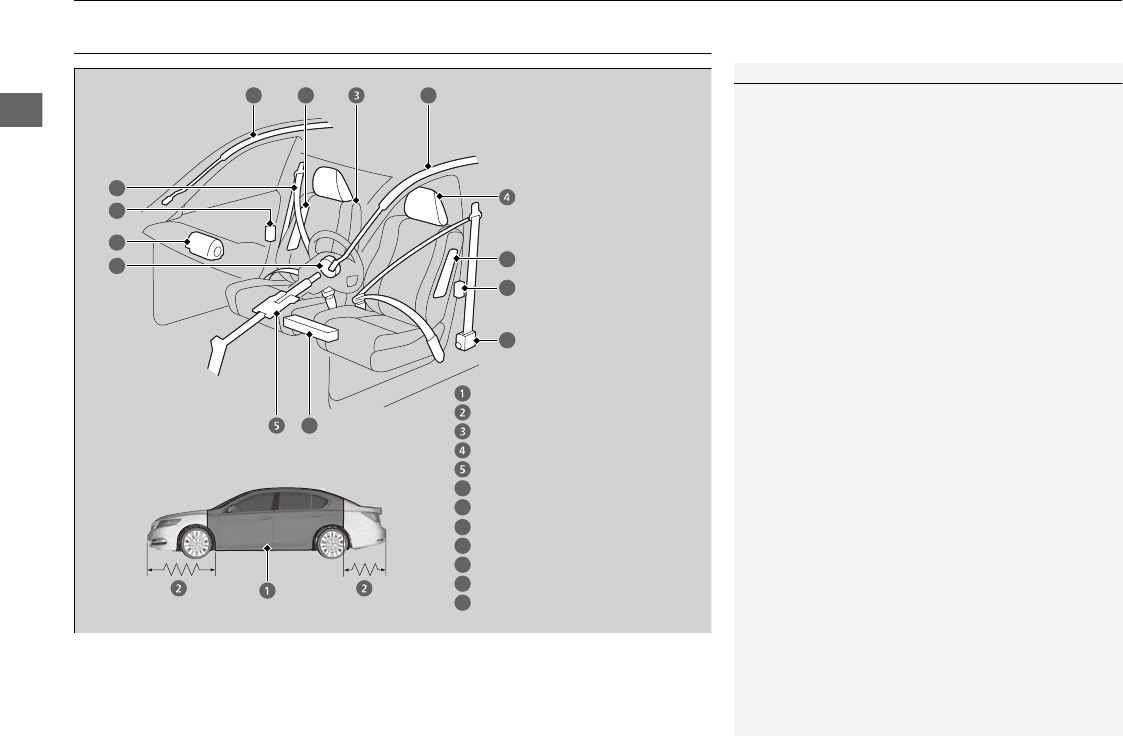 3

4

5

2

1

2

1

2

3

4

5