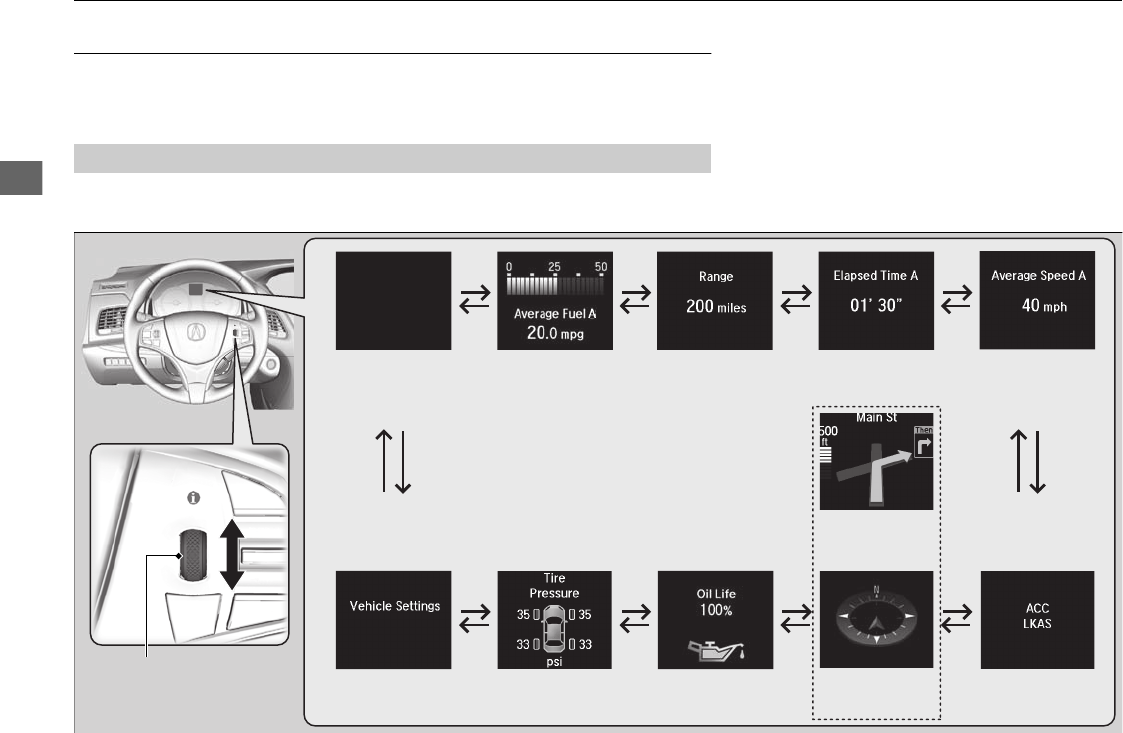 0 25 50

Average Fuel A
20.0 mpg

Range
200 miles

Elapsed Time A
01' 30"

Average Speed A
40 mph

Main St
500 ft
Then

Vehicle Settings

Tire Pressure
35 35
33 33
psi

Oil Life
100%

N

ACC
LKAS