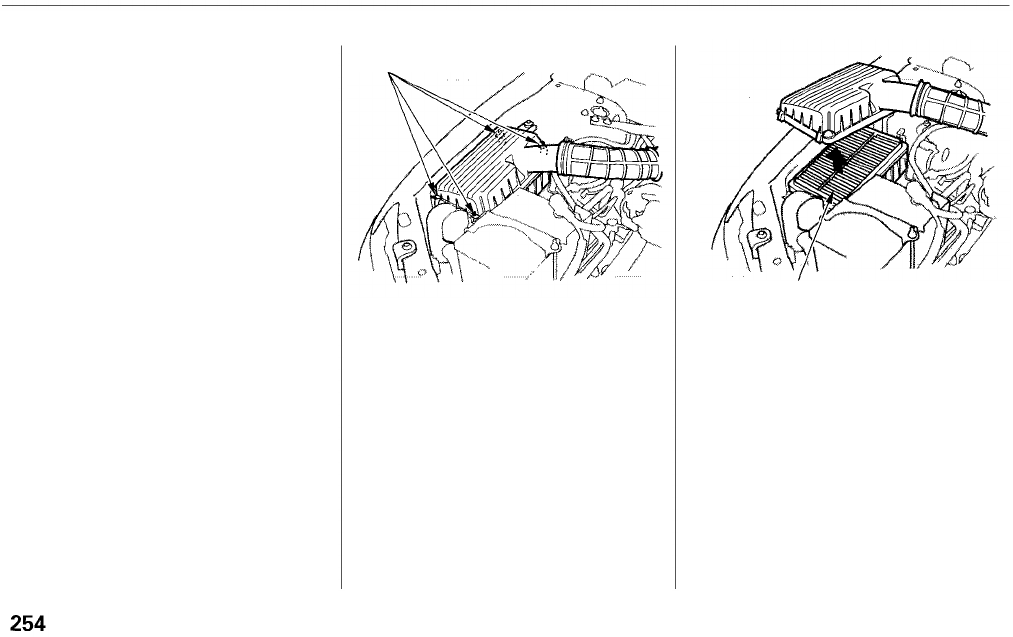 254