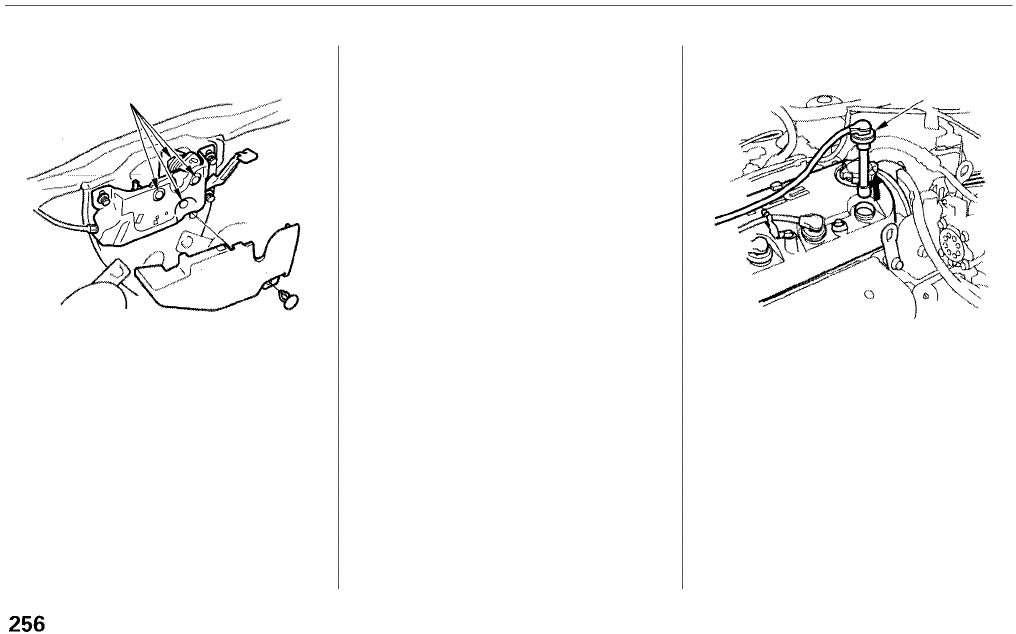 256