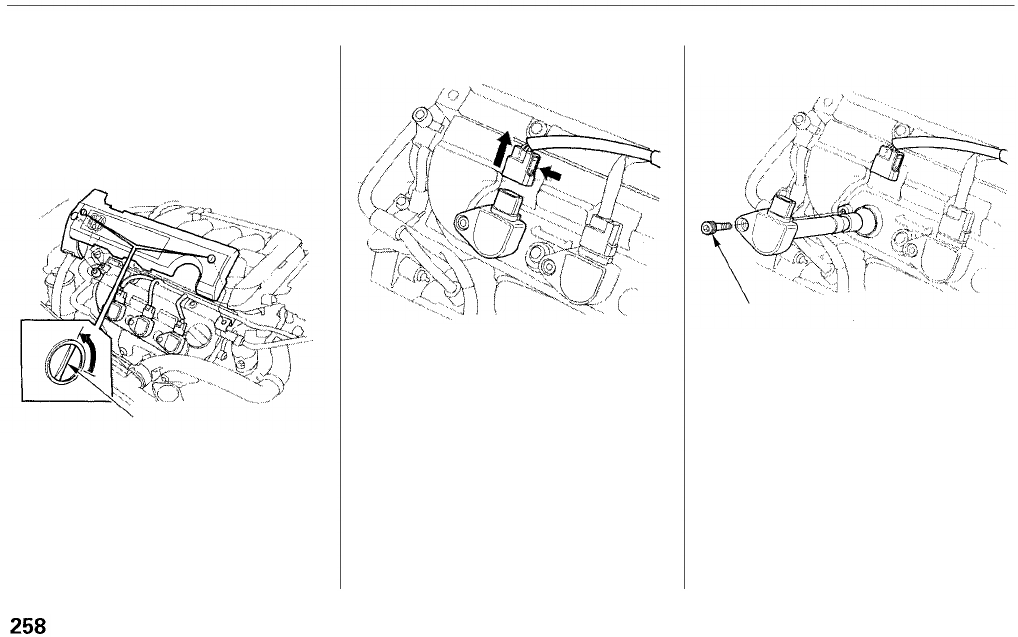 258