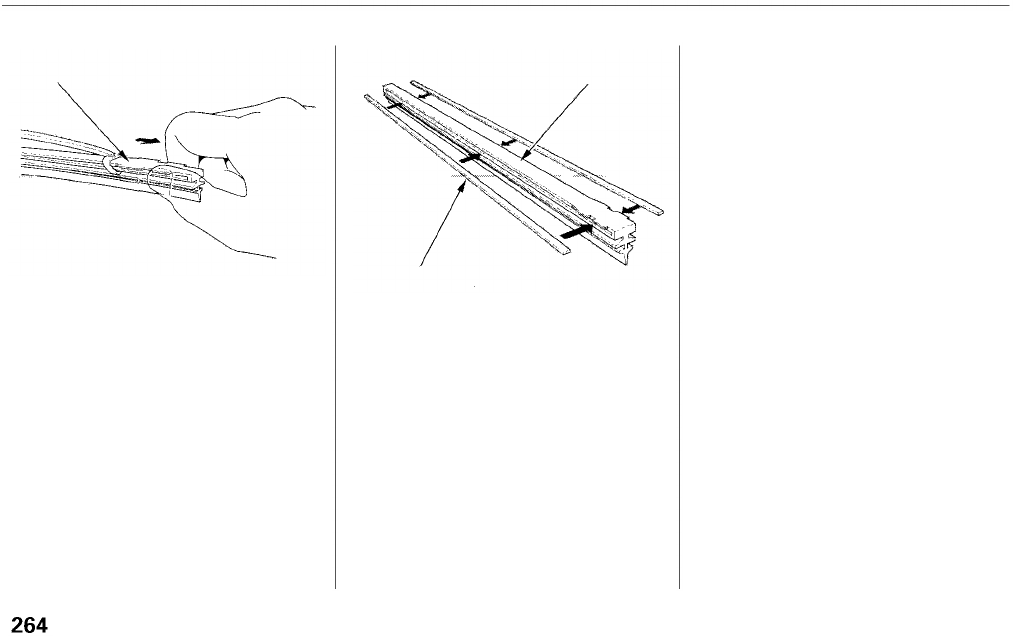 264