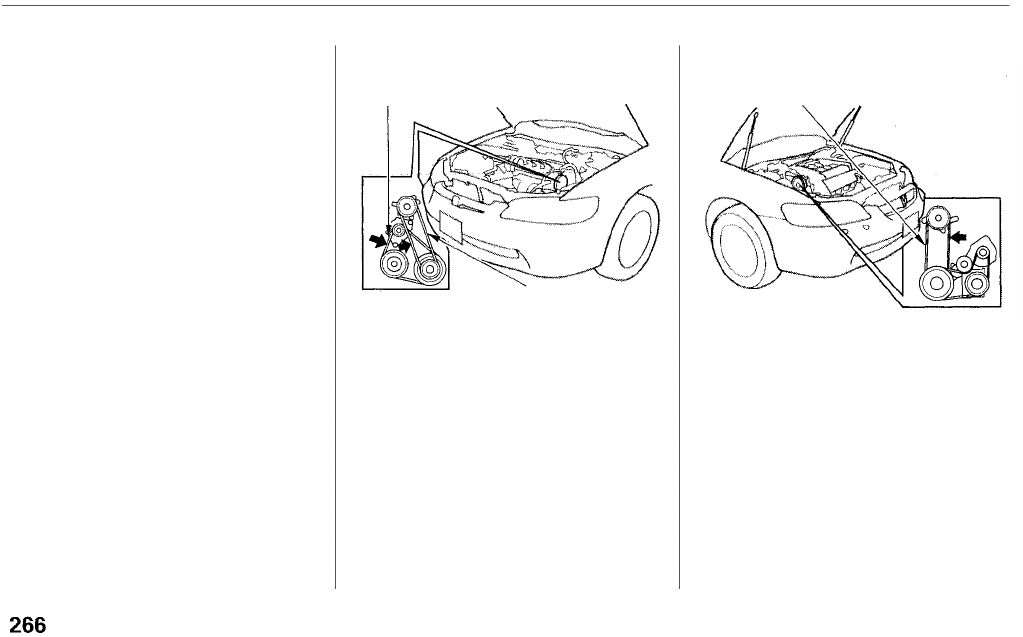 266