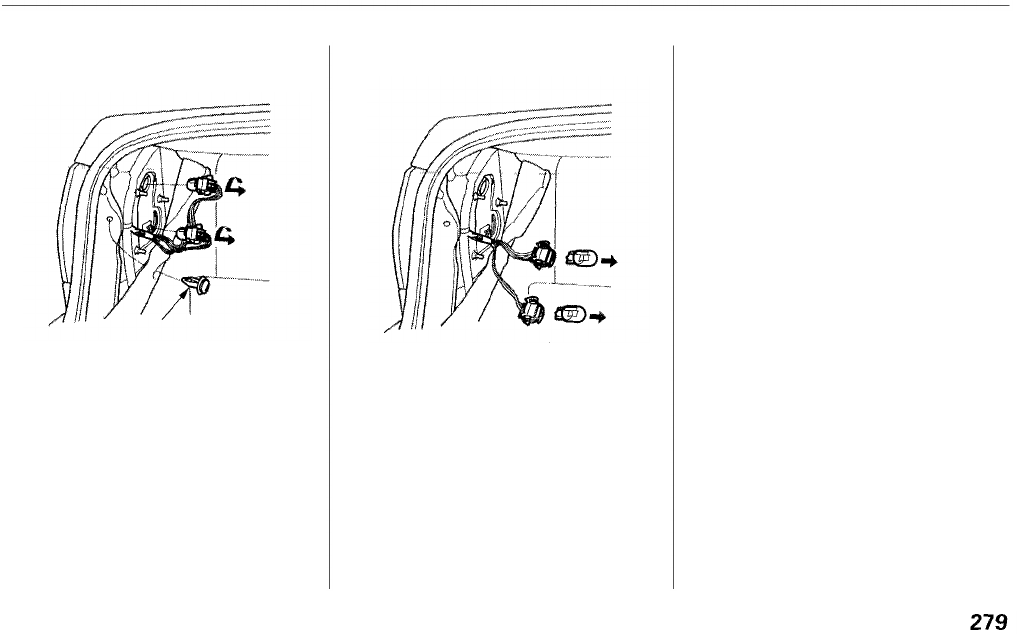 279