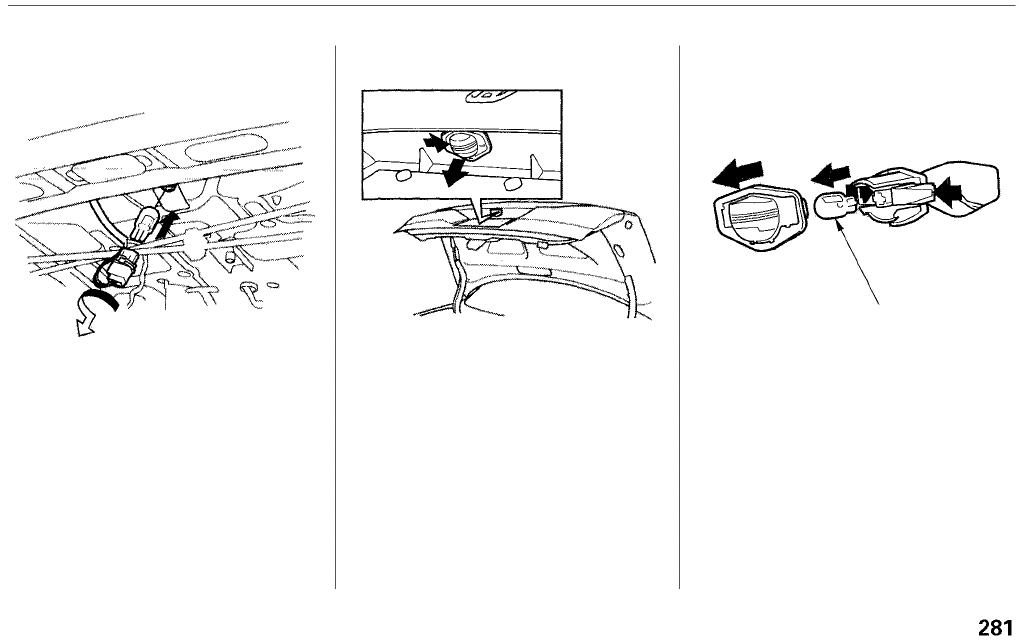 281