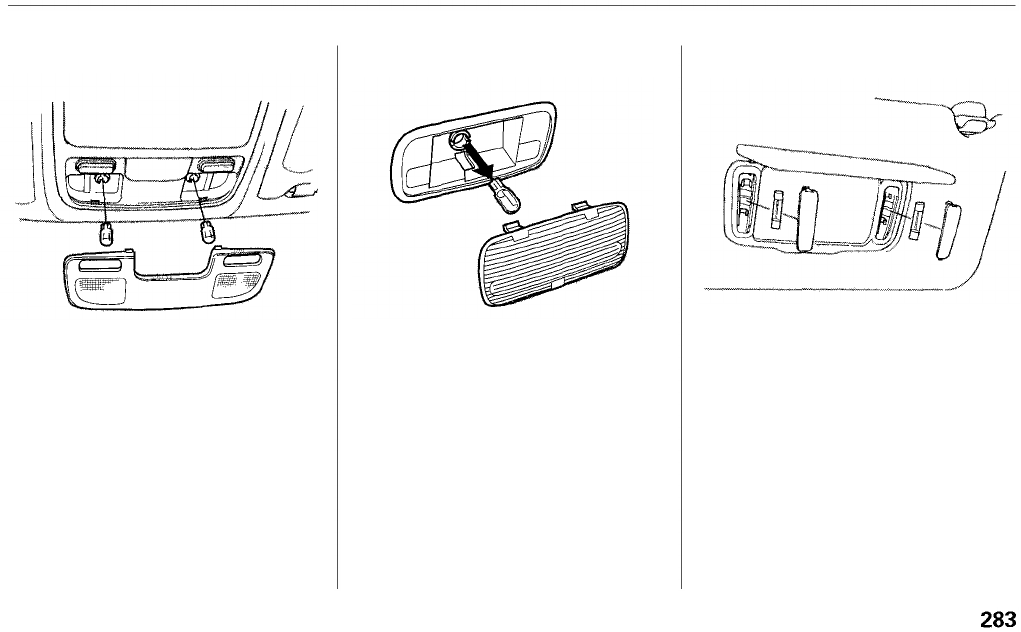 283