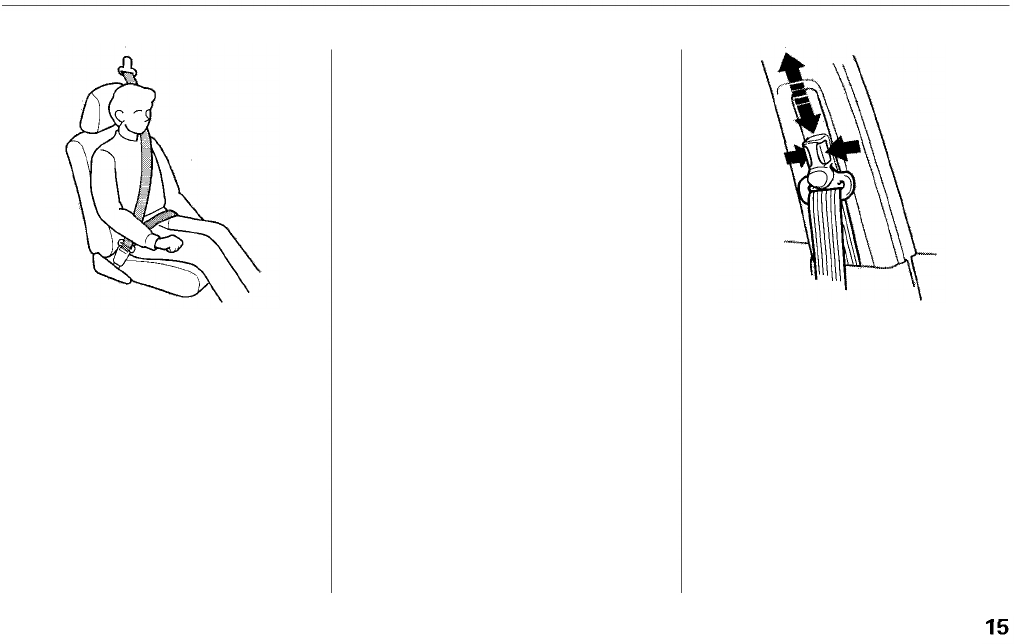 15