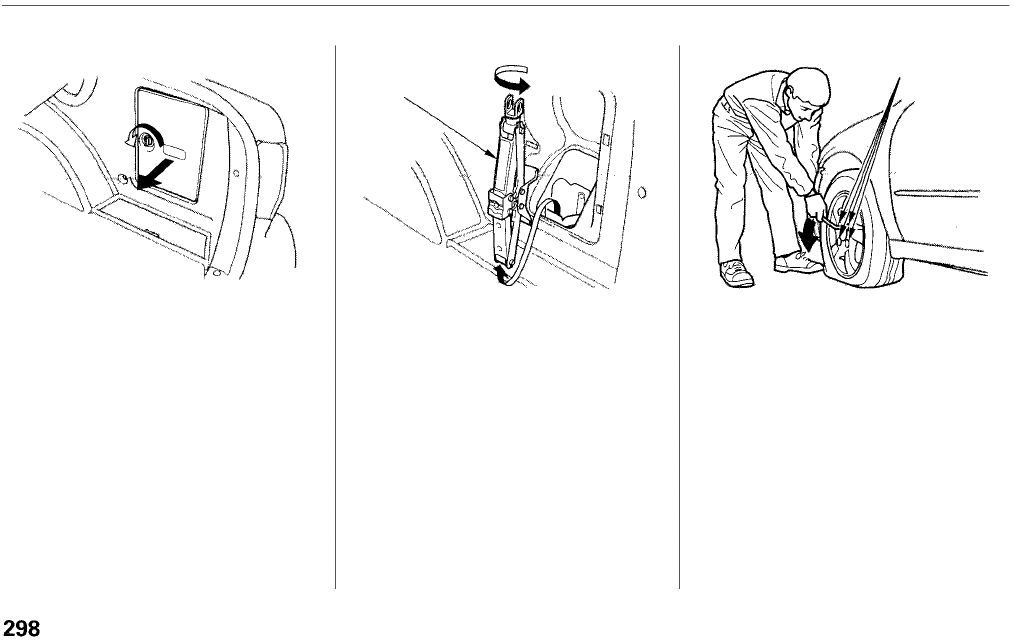 298