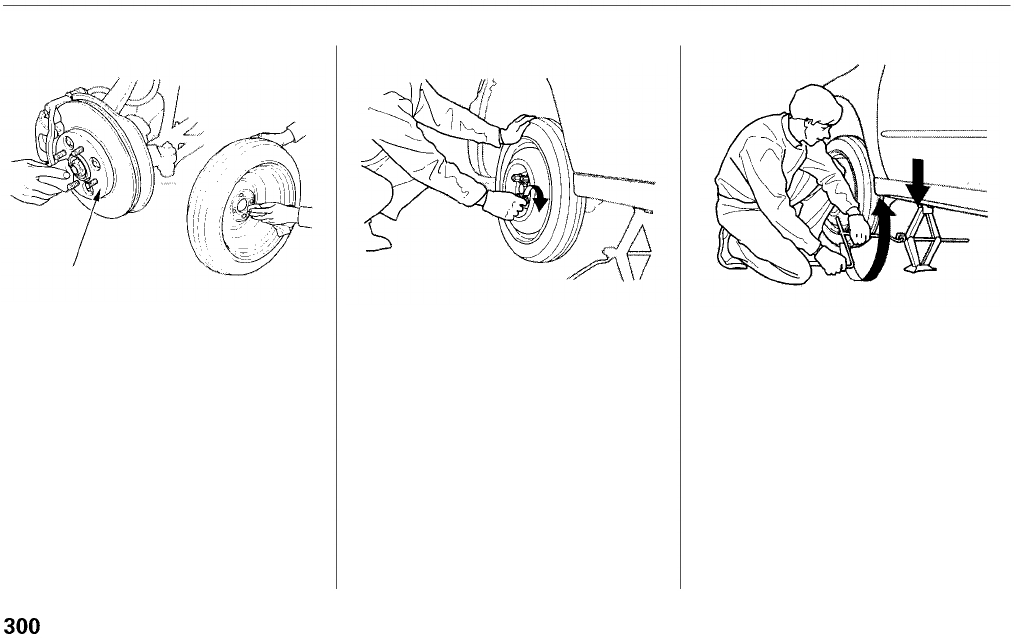 300