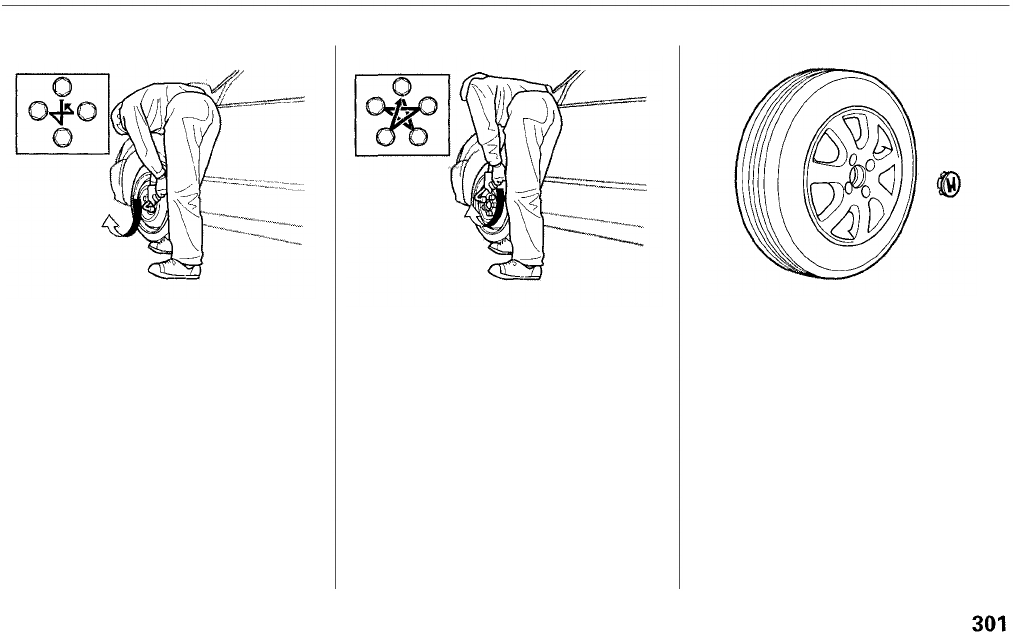 301