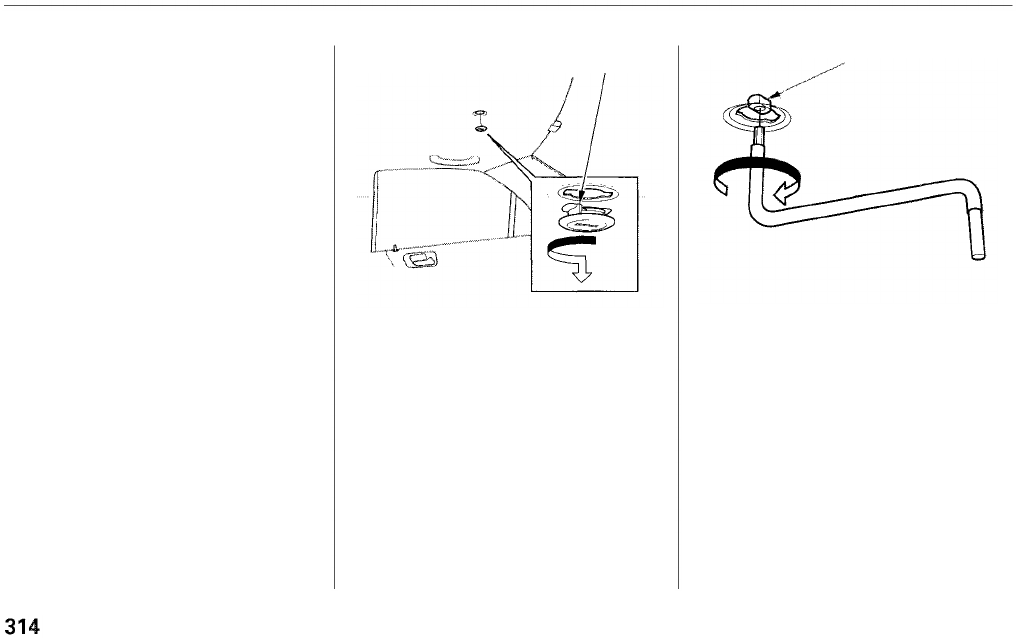 314