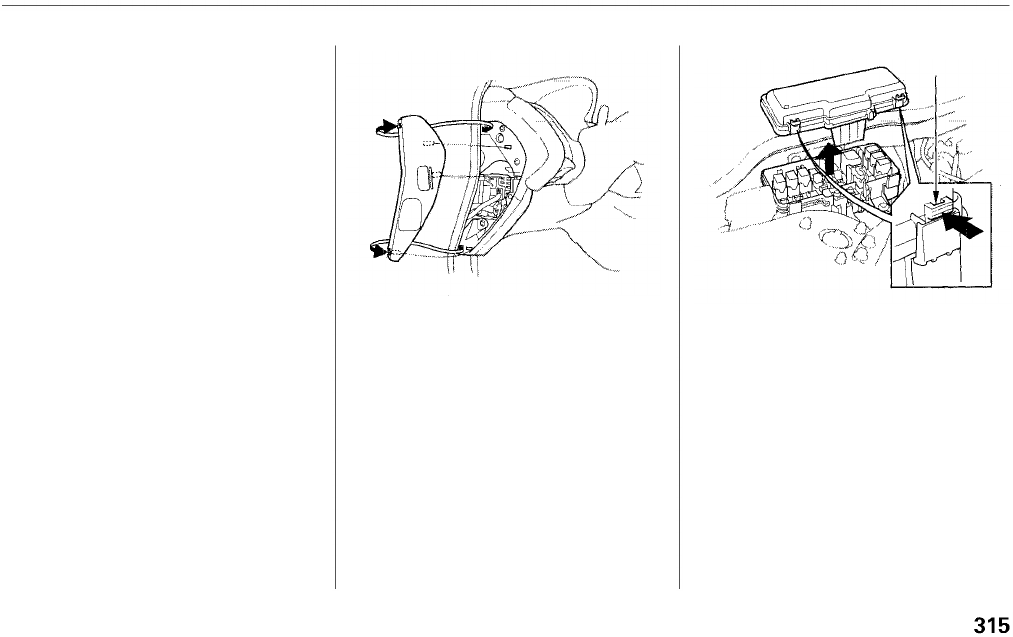 315