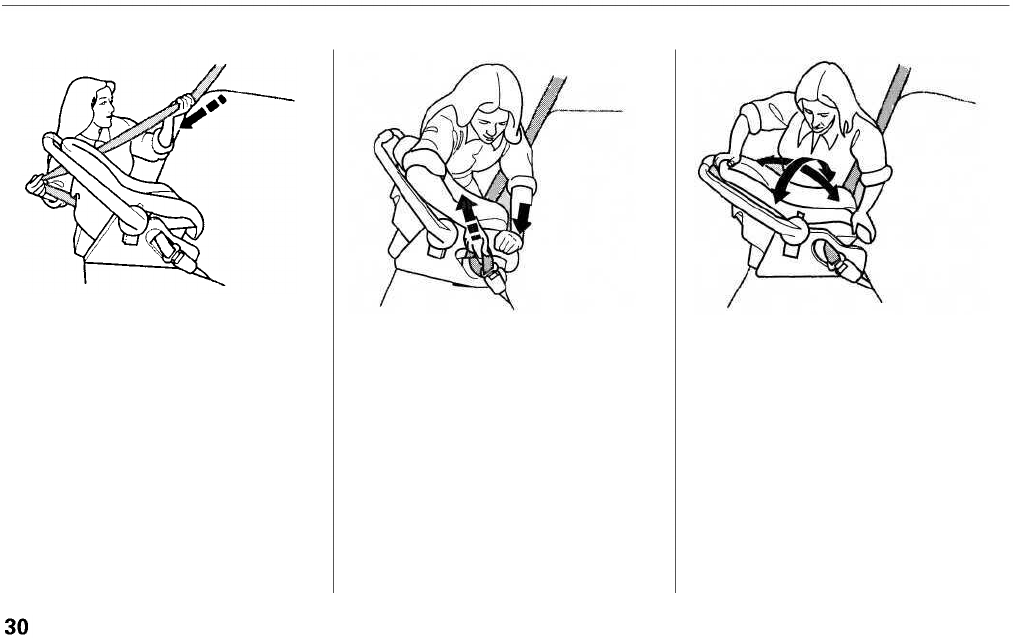 30