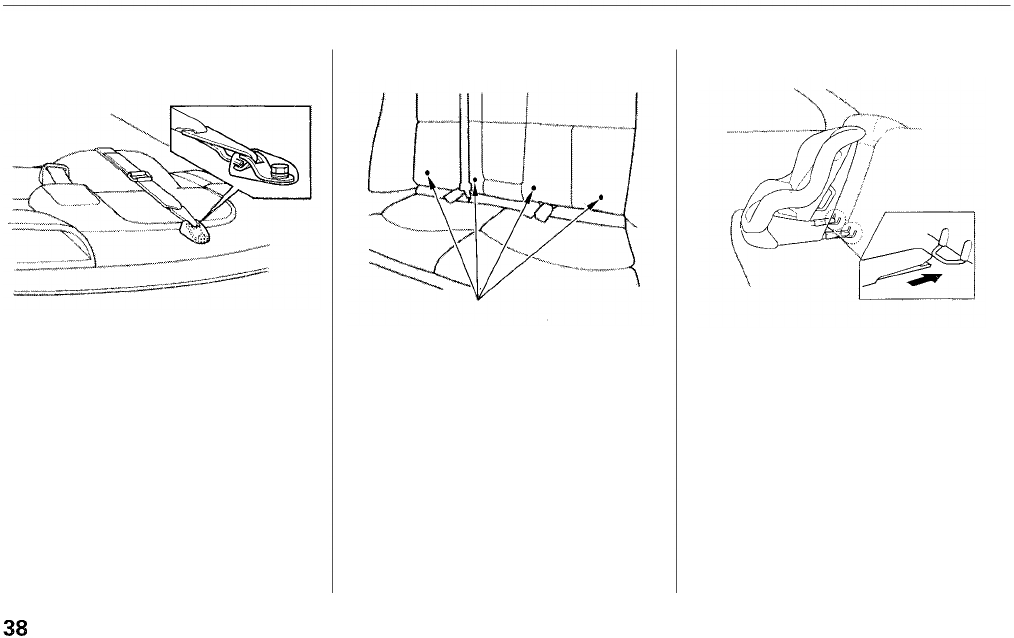 38