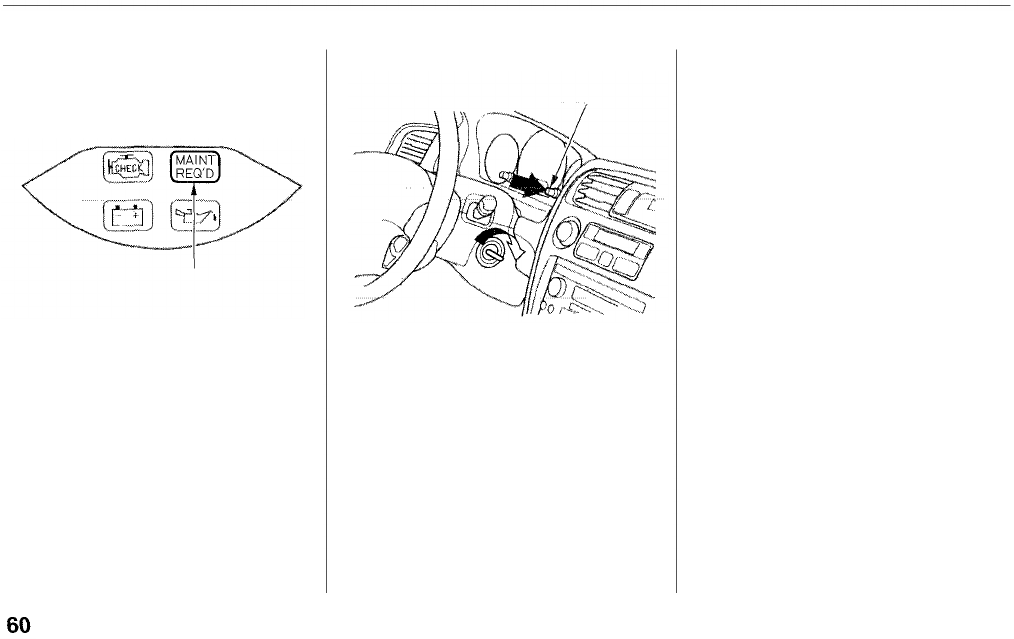 CHECK

MAINT REQ'D

60