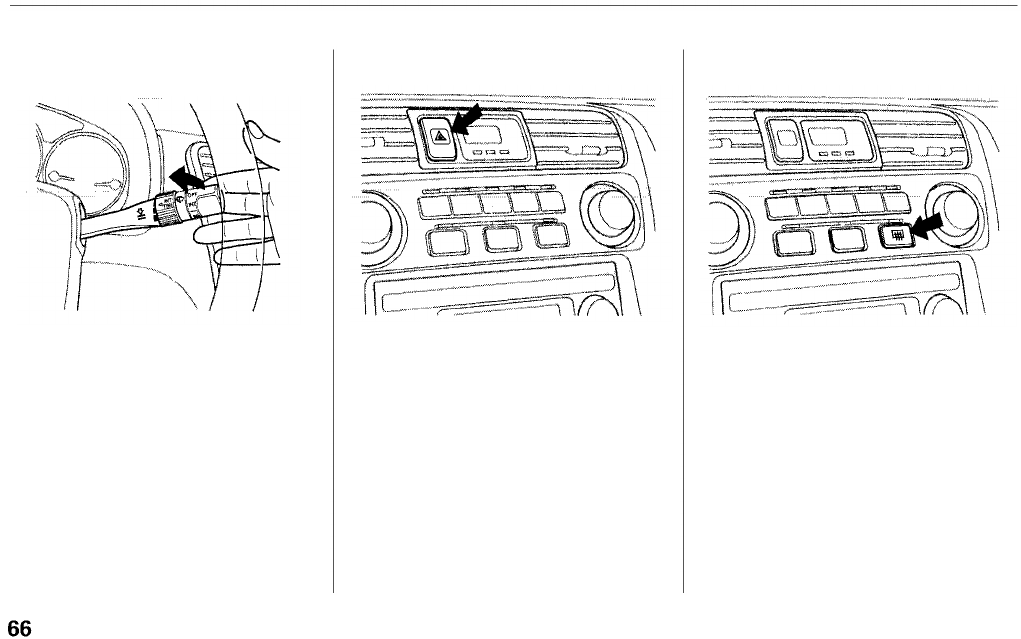 66