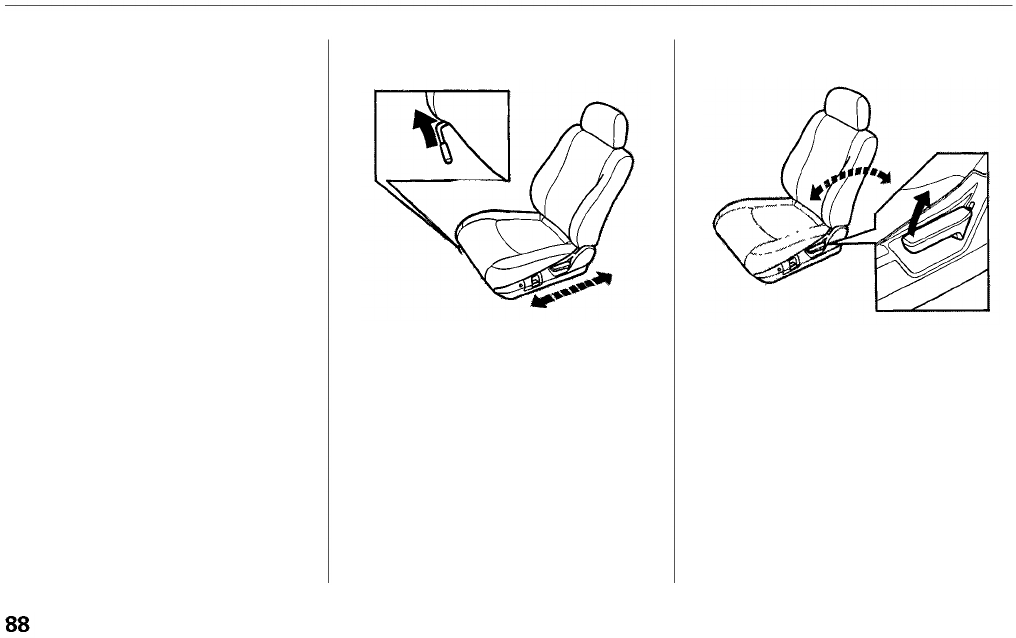 88