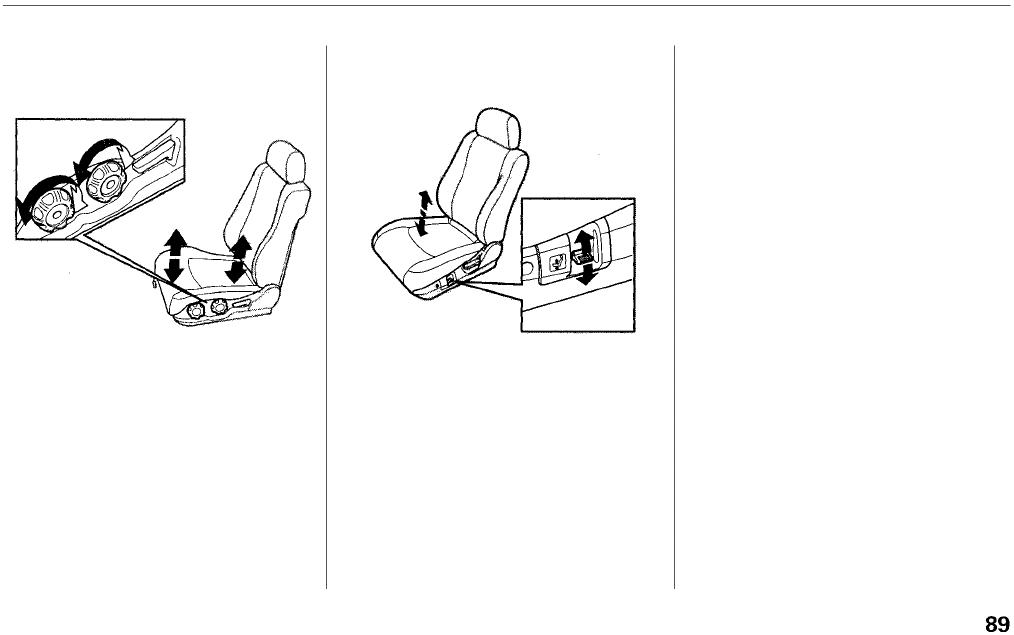 89