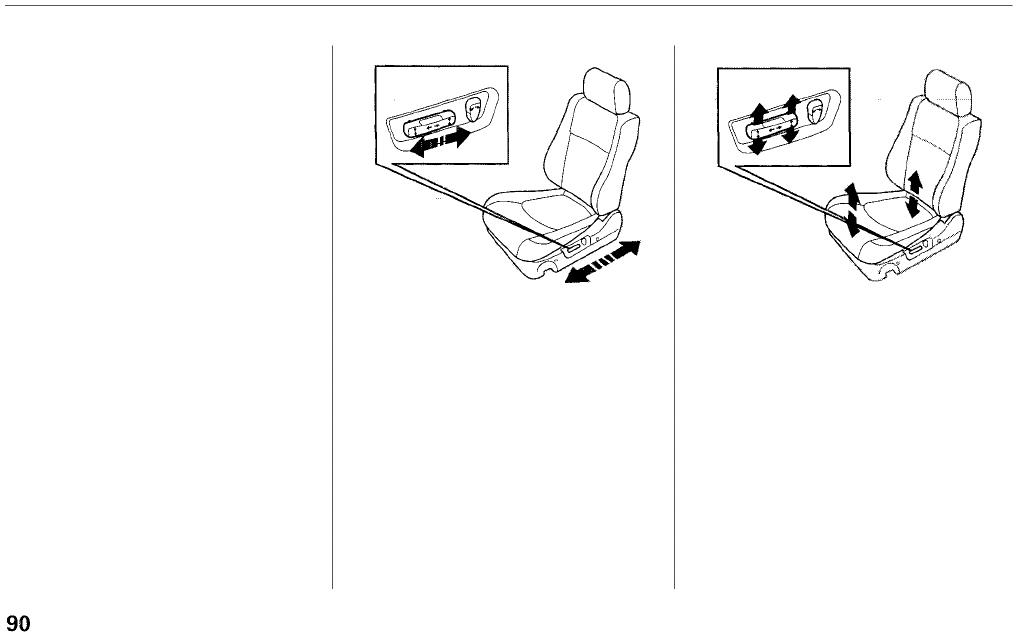 90